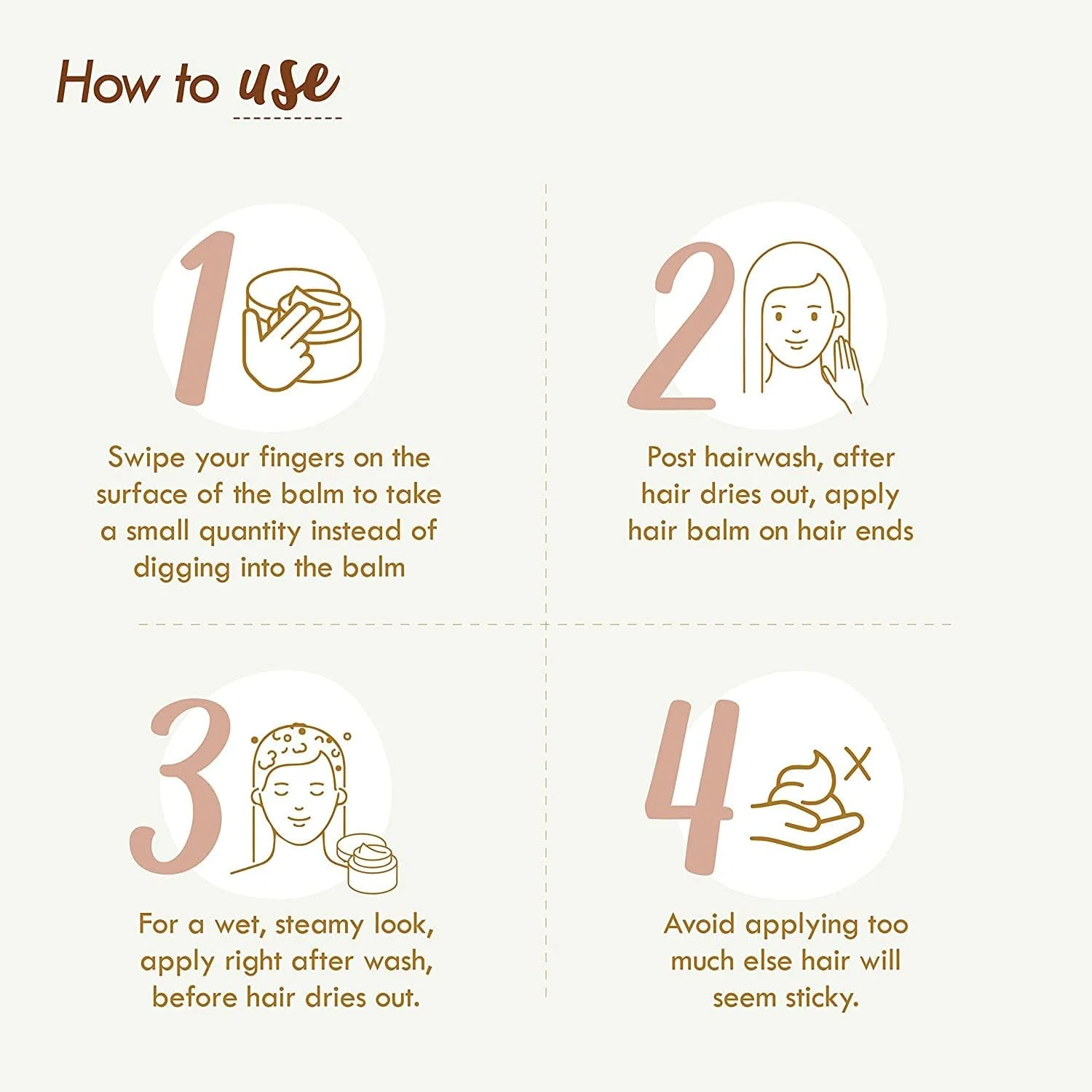 How to use

1

Swipe your fingers on the surface of the balm to take a small quantity instead of digging into the balm

2

Post hairwash, after hair dries out, apply hair balm on hair ends

3

For a wet, steamy look, apply right after wash, before hair dries out.

4

Avoid applying too much else hair will seem sticky.