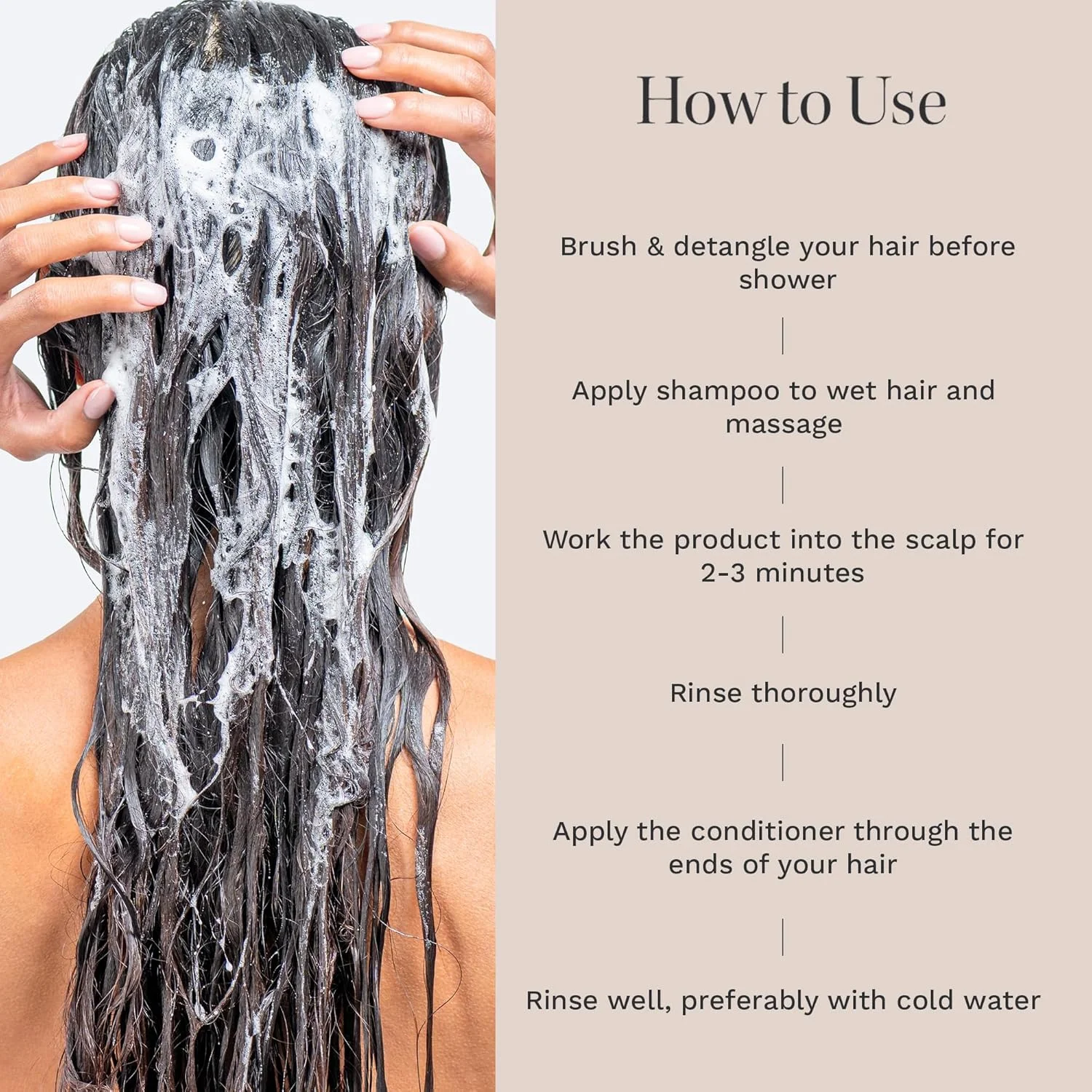 How to Use

Brush & detangle your hair before shower

Apply shampoo to wet hair and massage

Work the product into the scalp for 2-3 minutes

Rinse thoroughly

Apply the conditioner through the ends of your hair

Rinse well, preferably with cold water