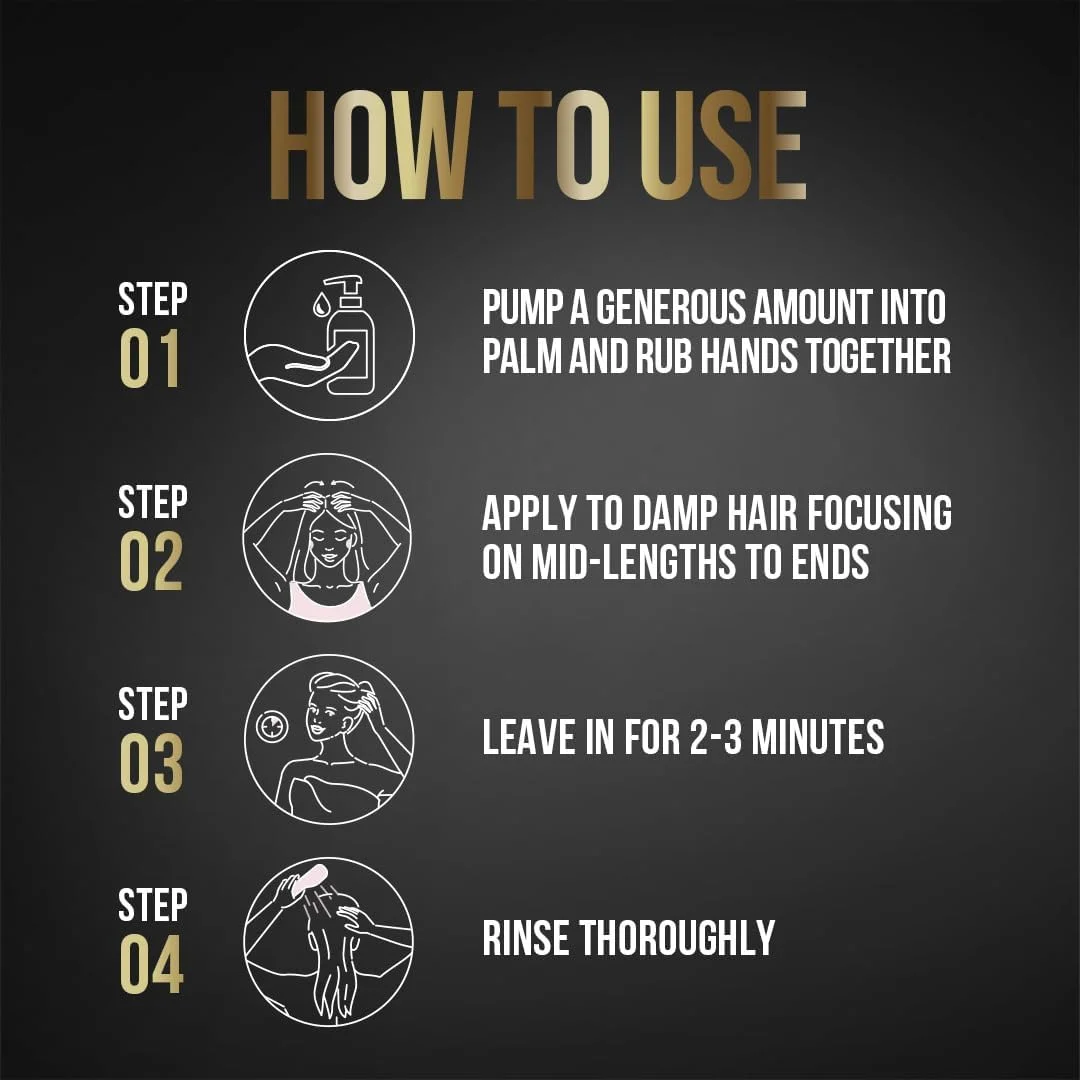 HOW TO USE

STEP 01

PUMP A GENEROUS AMOUNT INTO PALM AND RUB HANDS TOGETHER

STEP 02

APPLY TO DAMP HAIR FOCUSING ON MID-LENGTHS TO ENDS

STEP 03

LEAVE IN FOR 2-3 MINUTES

STEP 04

RINSE THOROUGHLY