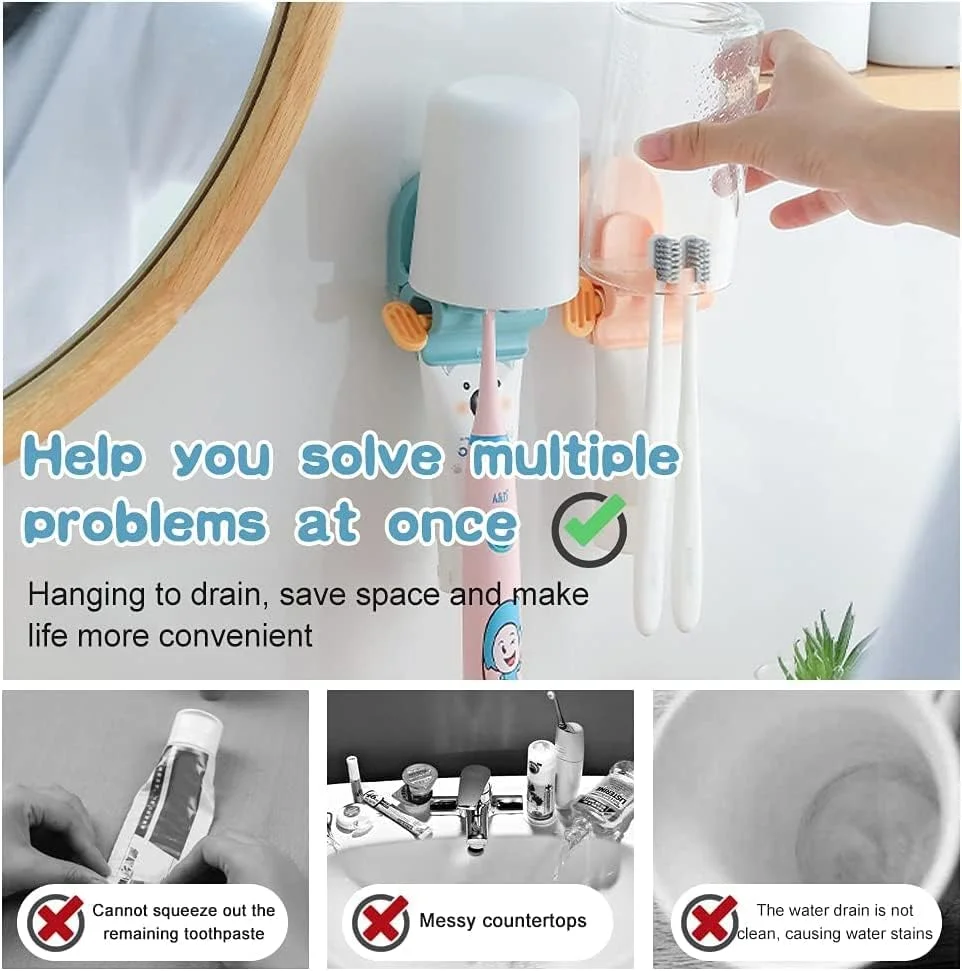 Help you solve multiple problems at once

Hanging to drain, save space and make life more convenient

Cannot squeeze out the remaining toothpaste

Messy countertops

The water drain is not clean, causing water stains