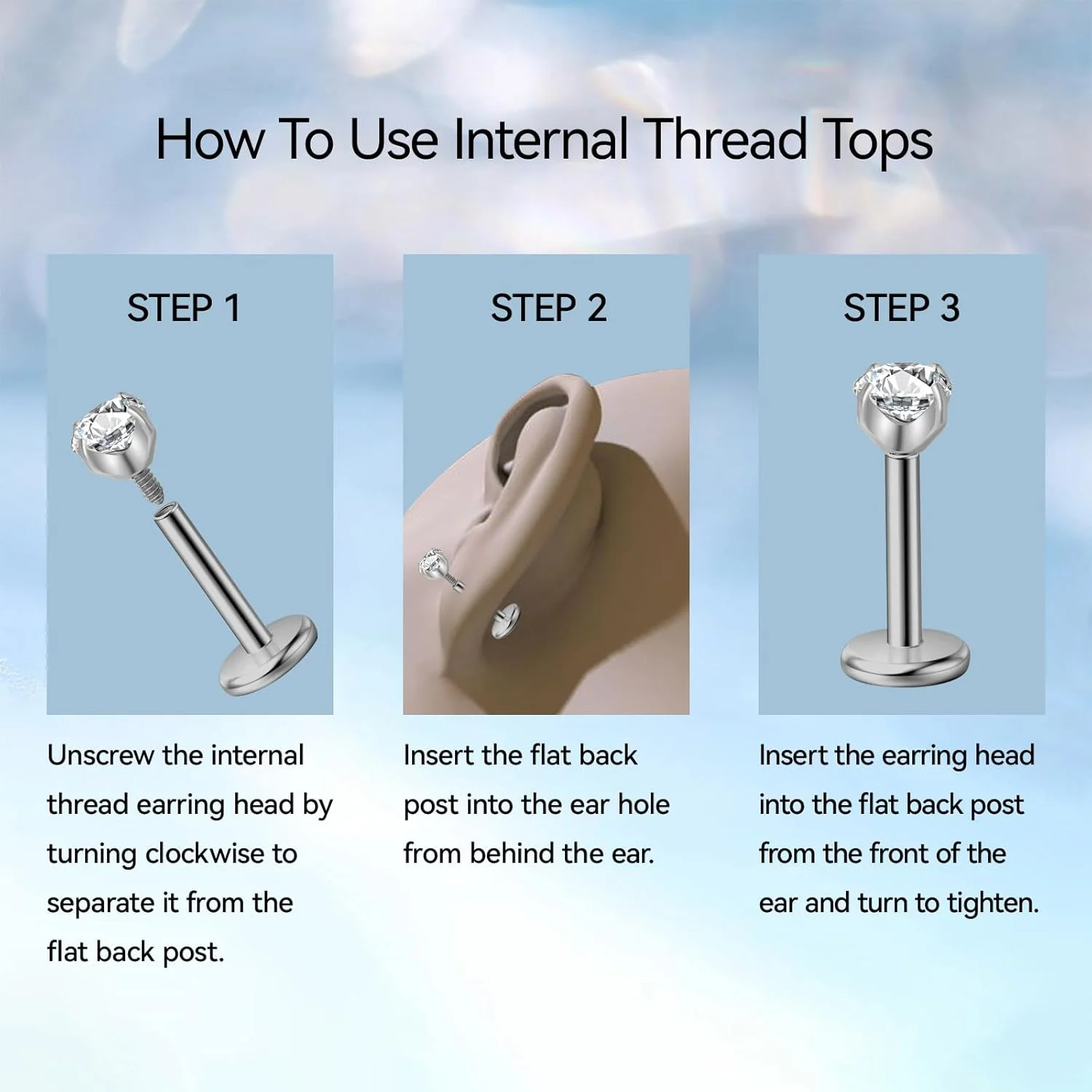 How To Use Internal Thread Tops

STEP 1

Unscrew the internal thread earring head by turning clockwise to separate it from the flat back post.

STEP 2

Insert the flat back post into the ear hole from behind the ear.

STEP 3

Insert the earring head into the flat back post from the front of the ear and turn to tighten.