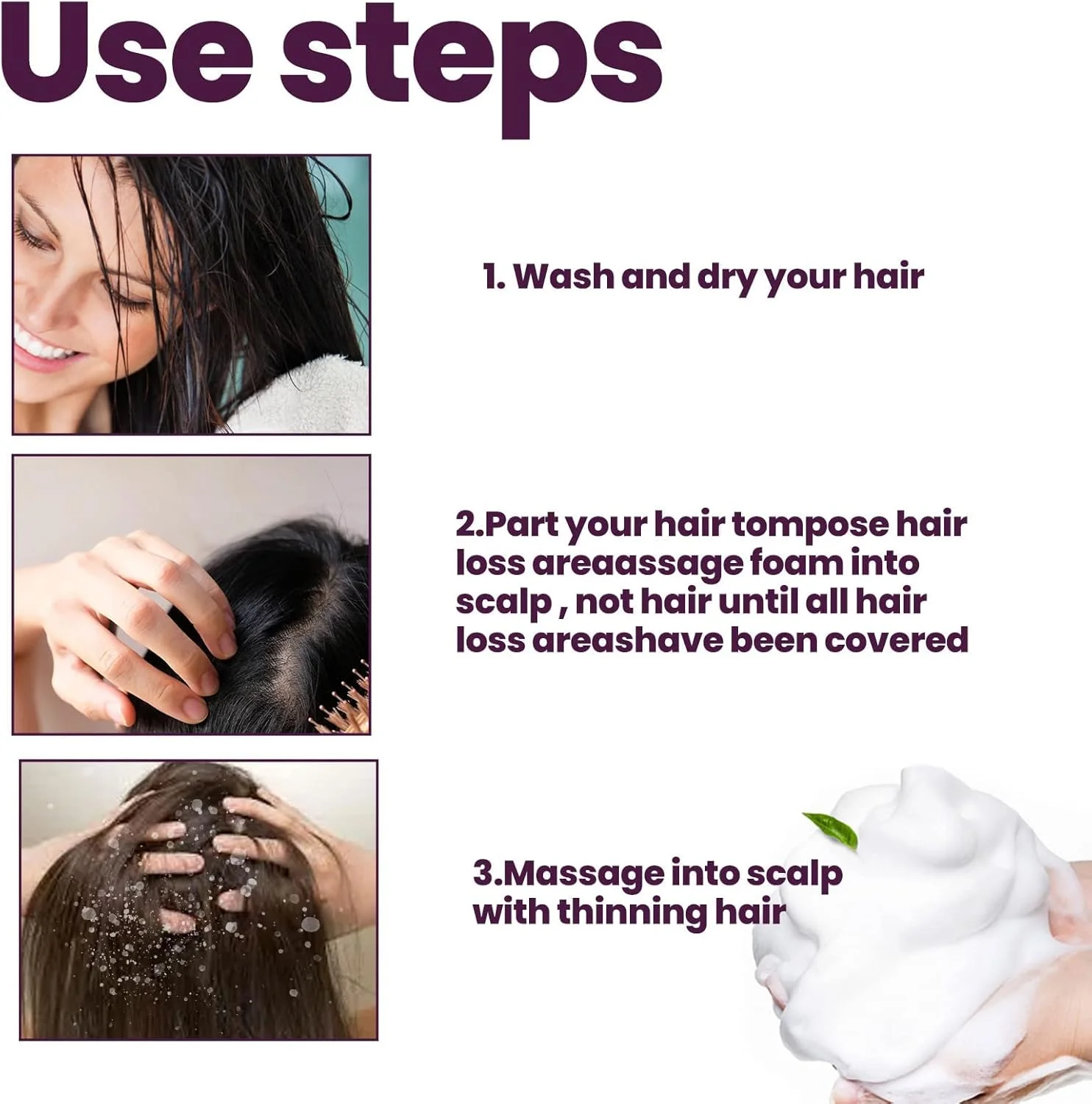 Use steps

1. Wash and dry your hair

2.Part your hair tompose hair loss areaassage foam into scalp , not hair until all hair loss areashave been covered

3.Massage into scalp with thinning hair