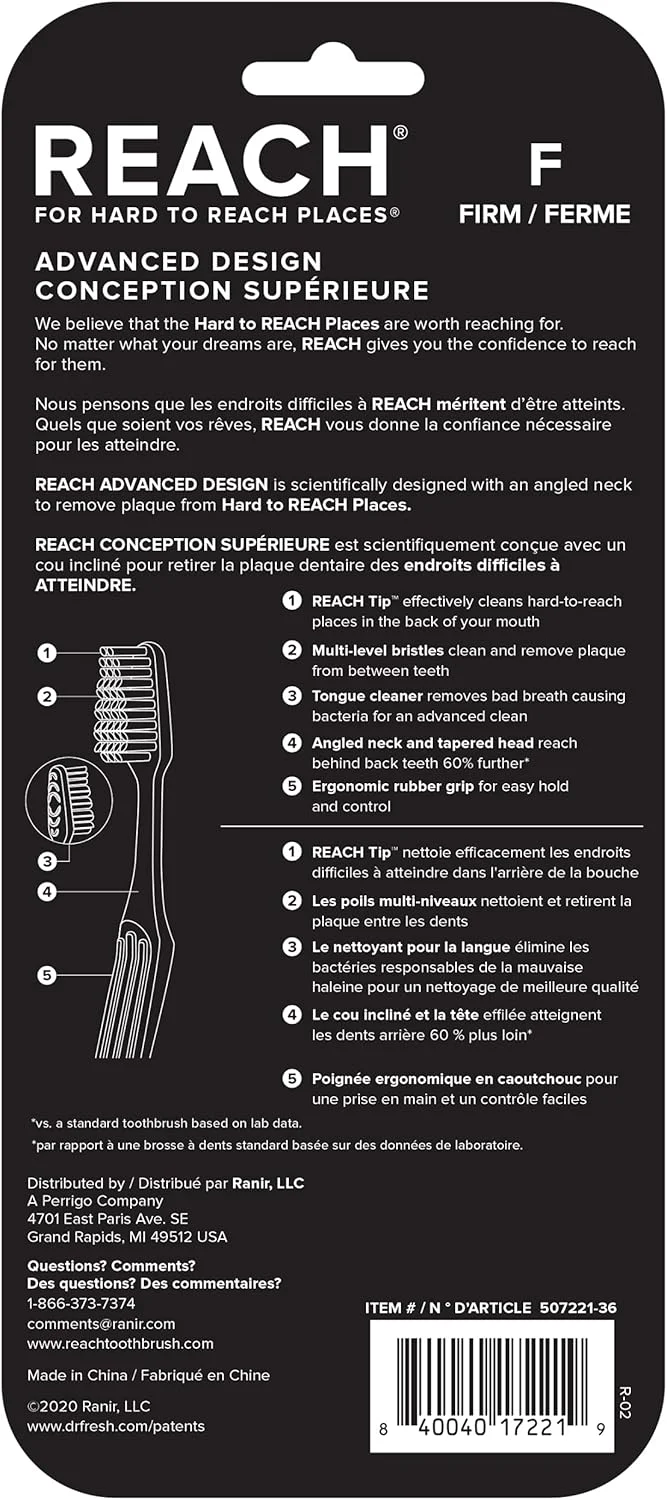 REACH®
FOR HARD TO REACH PLACES®

F
FIRM / FERME

ADVANCED DESIGN
CONCEPTION SUPÉRIEURE

We believe that the Hard to REACH Places are worth reaching for. No matter what your dreams are, REACH gives you the confidence to reach for them.

Nous pensons que les endroits difficiles à REACH méritent d'être atteints. Quels que soient vos rêves, REACH vous donne la confiance nécessaire pour les atteindre.

REACH ADVANCED DESIGN is scientifically designed with an angled neck to remove plaque from Hard to REACH Places.

REACH CONCEPTION SUPÉRIEURE est scientifiquement conçue avec un cou incliné pour retirer la plaque dentaire des endroits difficiles à ATTEINDRE.

1
2
3
4
5

1 REACH Tip™ effectively cleans hard-to-reach places in the back of your mouth

2 Multi-level bristles clean and remove plaque from between teeth

3 Tongue cleaner removes bad breath causing bacteria for an advanced clean

4 Angled neck and tapered head reach behind back teeth 60% further*

5 Ergonomic rubber grip for easy hold and control

1 REACH Tip™ nettoie efficacement les endroits difficiles à atteindre dans l'arrière de la bouche

2 Les poils multi-niveaux nettoient et retirent la plaque entre les dents

3 Le nettoyant pour la langue élimine les bactéries responsables de la mauvaise haleine pour un nettoyage de meilleure qualité

4 Le cou incliné et la tête effilée atteignent les dents arrière 60 % plus loin*

5 Poignée ergonomique en caoutchouc pour une prise en main et un contrôle faciles

*vs. a standard toothbrush based on lab data.

*par rapport à une brosse à dents standard basée sur des données de laboratoire.

Distributed by / Distribué par Ranir, LLC
A Perrigo Company
4701 East Paris Ave. SE
Grand Rapids, MI 49512 USA

Questions? Comments?
Des questions? Des commentaires?
1-866-373-7374
comments@ranir.com
www.reachtoothbrush.com

Made in China / Fabriqué en Chine

©2020 Ranir, LLC
www.drfresh.com/patents

ITEM # / N ° D'ARTICLE 507221-36

8 40040 17221 9

R-02