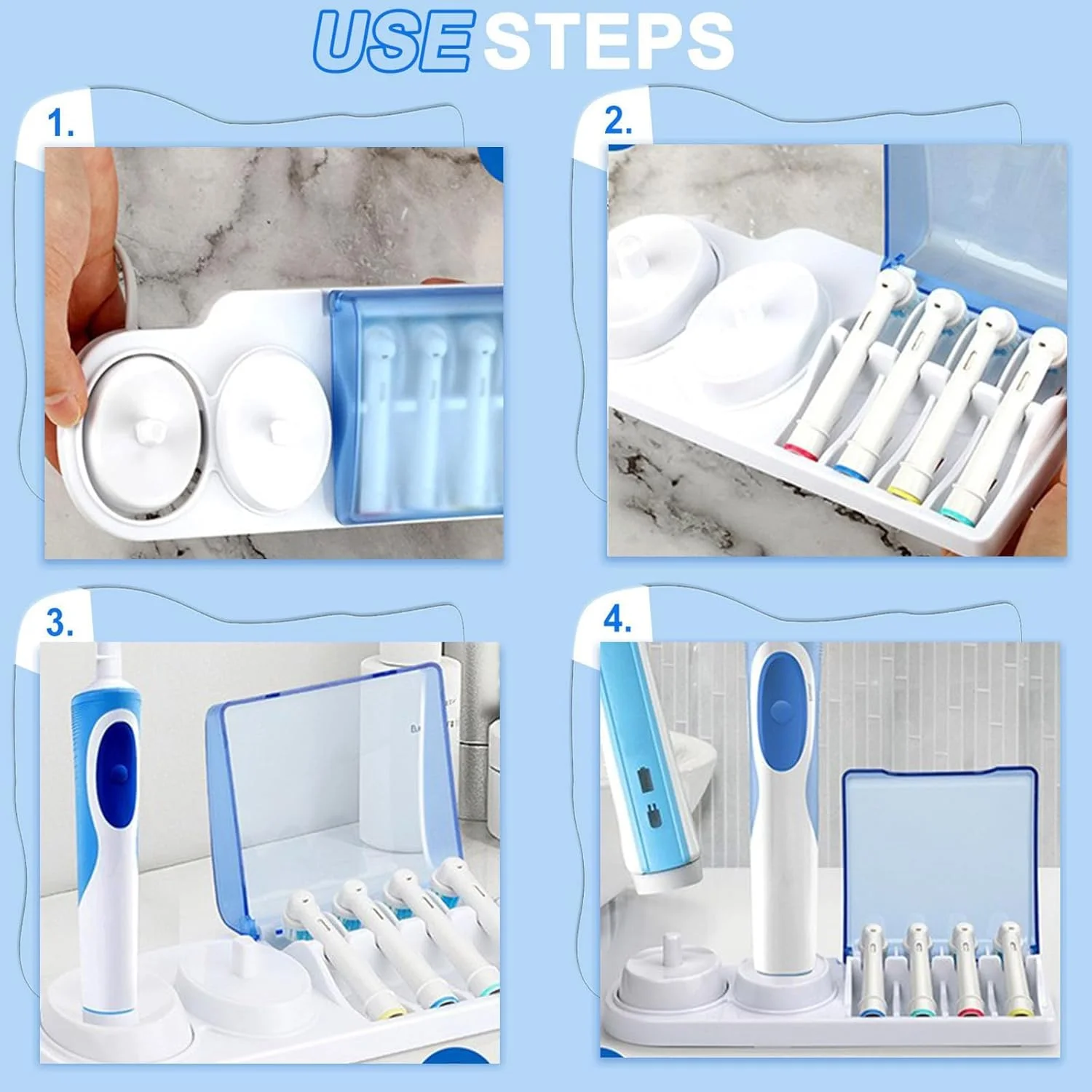 USE STEPS

1.

2.

3.

4.