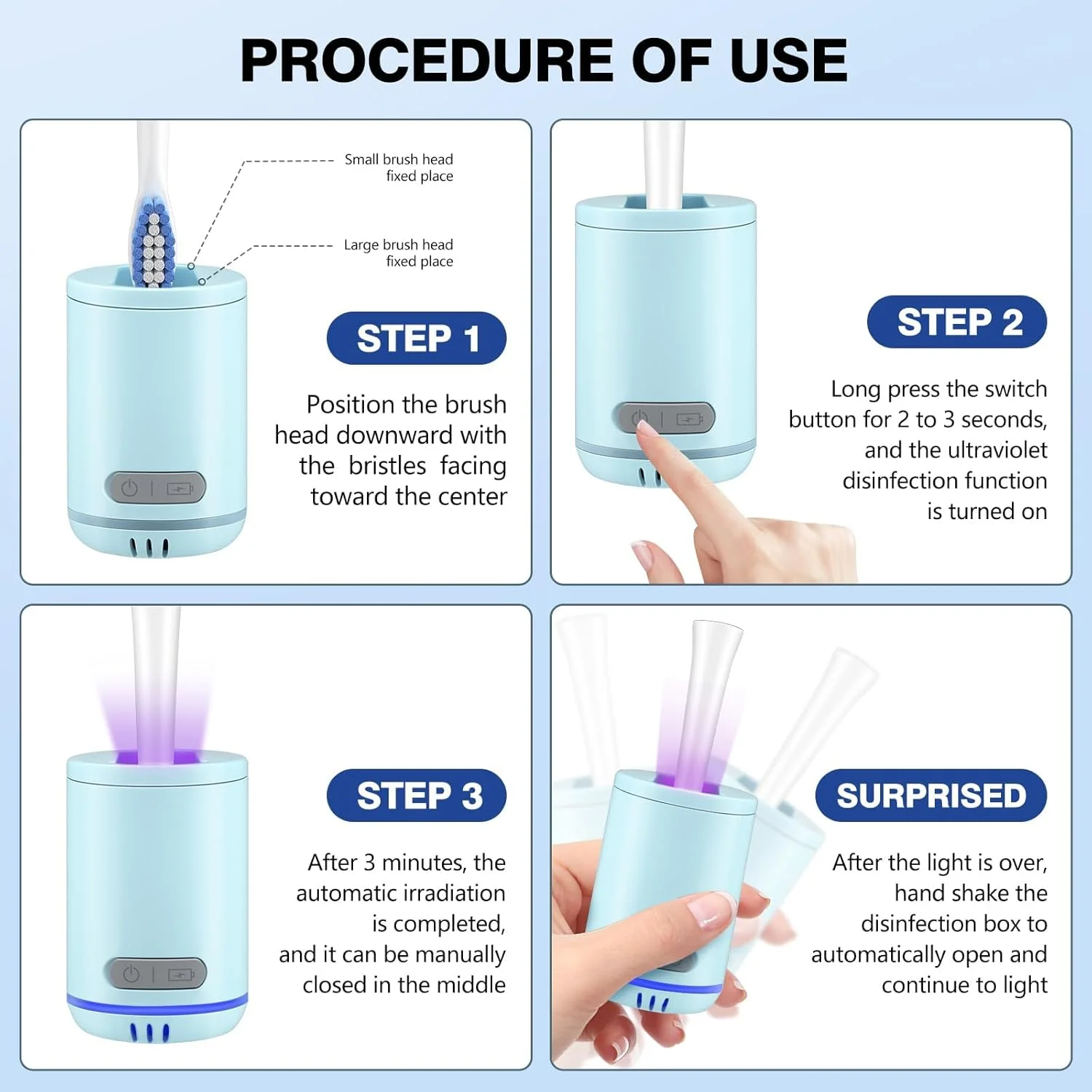 PROCEDURE OF USE

Small brush head fixed place

Large brush head fixed place

STEP 1

Position the brush head downward with the bristles facing toward the center

STEP 2

Long press the switch button for 2 to 3 seconds, and the ultraviolet disinfection function is turned on

STEP 3

After 3 minutes, the automatic irradiation is completed, and it can be manually closed in the middle

SURPRISED

After the light is over, hand shake the disinfection box to automatically open and continue to light