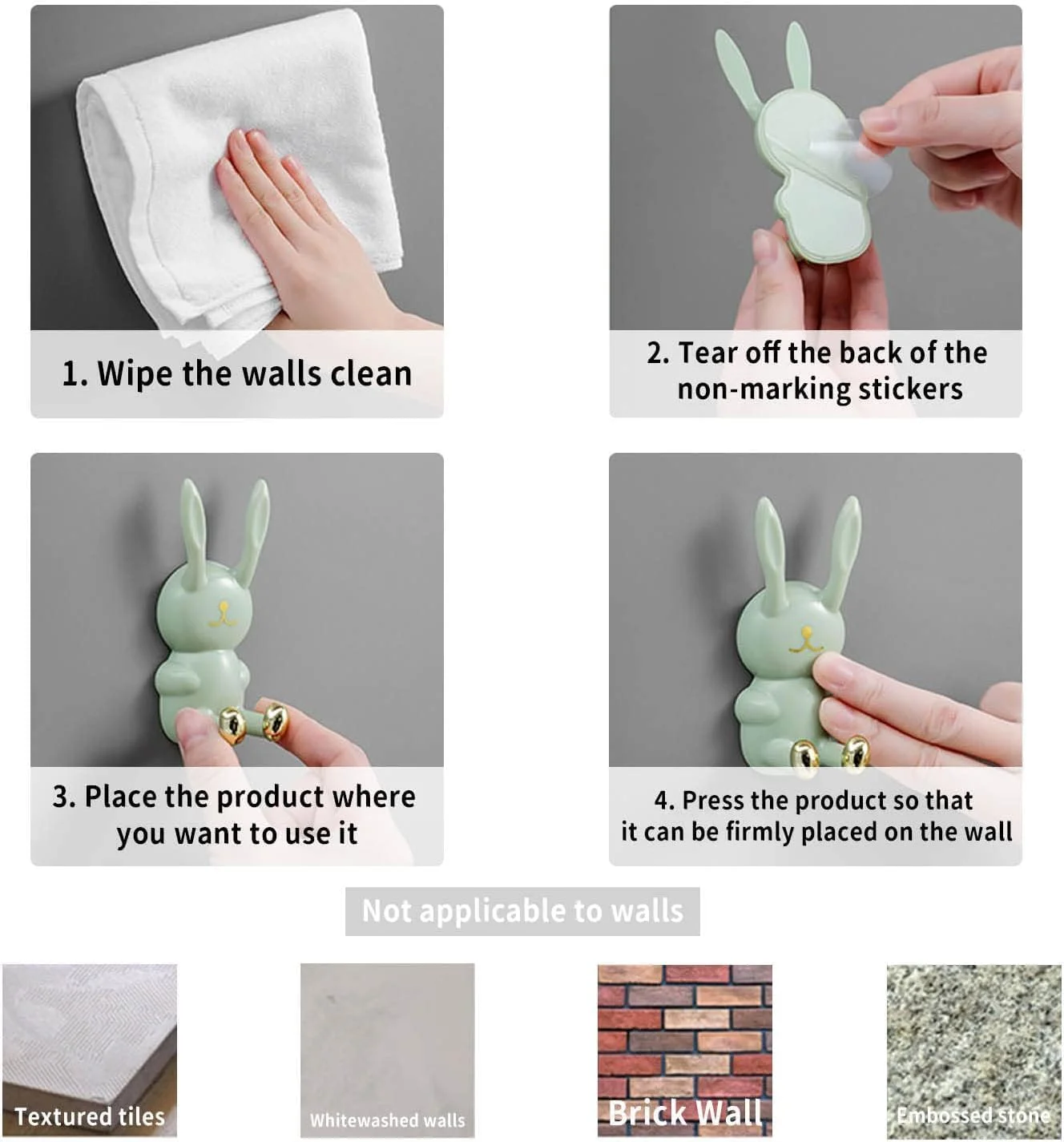 1. Wipe the walls clean

2. Tear off the back of the non-marking stickers

3. Place the product where you want to use it

4. Press the product so that it can be firmly placed on the wall

Not applicable to walls

Textured tiles

Whitewashed walls

Brick Wall

Embossed stone