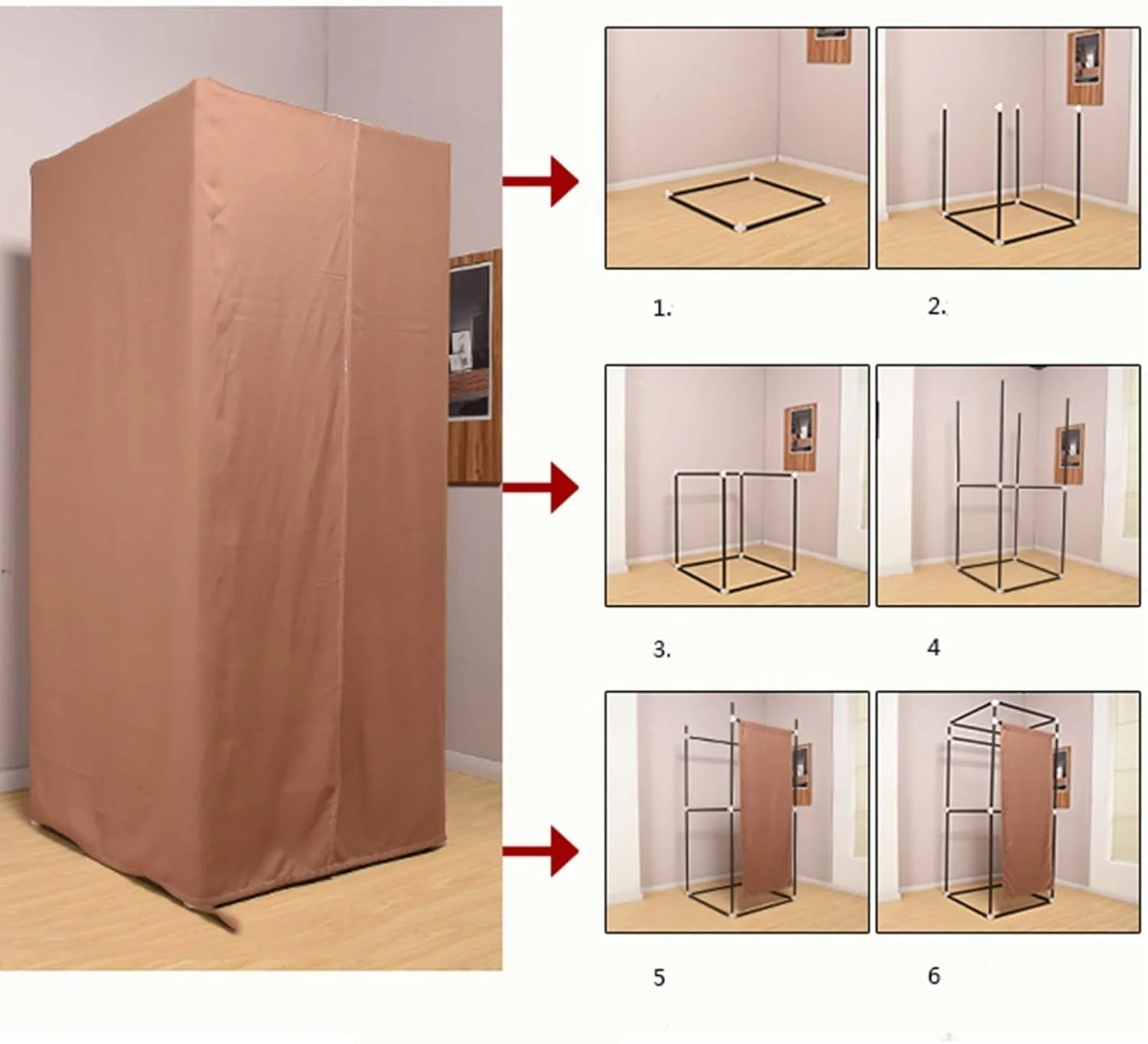 1.

2.

3.

4

5

6