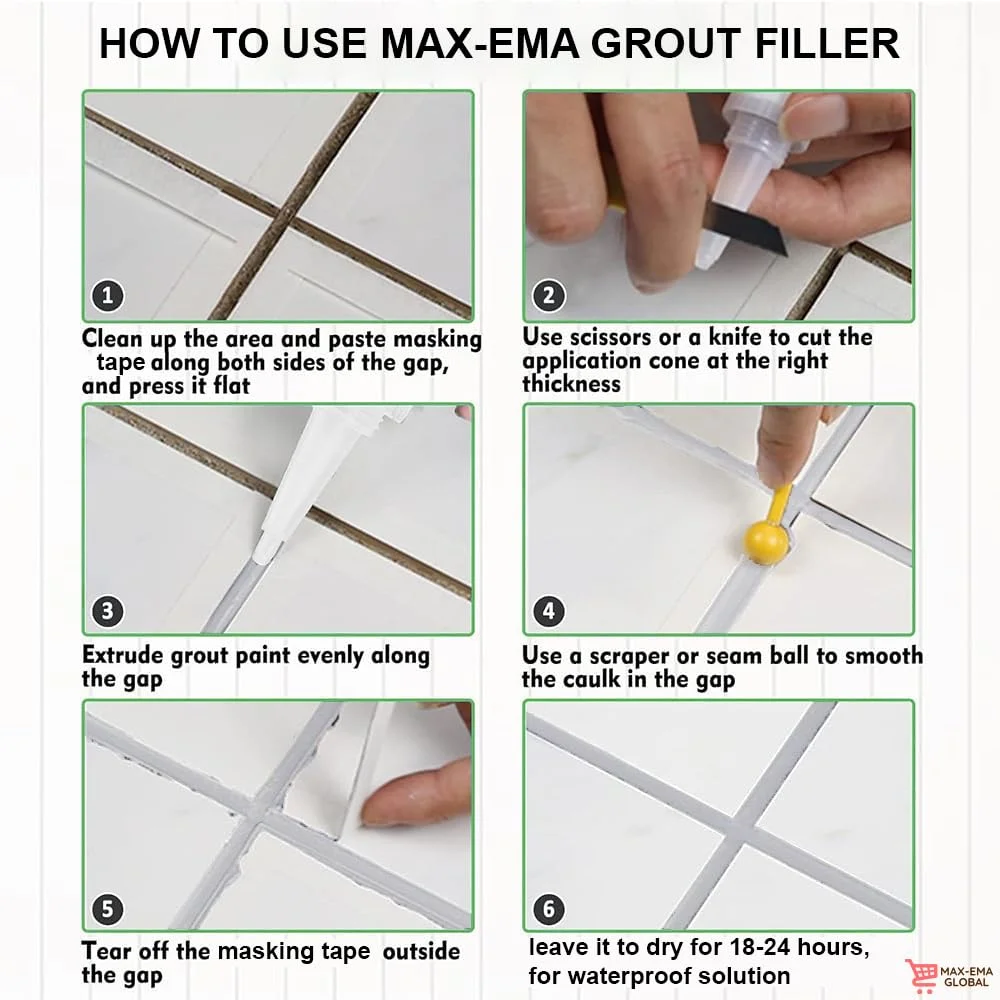 HOW TO USE MAX-EMA GROUT FILLER

1

Clean up the area and paste masking tape along both sides of the gap, and press it flat

2

Use scissors or a knife to cut the application cone at the right thickness

3

Extrude grout paint evenly along the gap

4

Use a scraper or seam ball to smooth the caulk in the gap

5

Tear off the masking tape outside the gap

6

leave it to dry for 18-24 hours, for waterproof solution

MAX-EMA GLOBAL