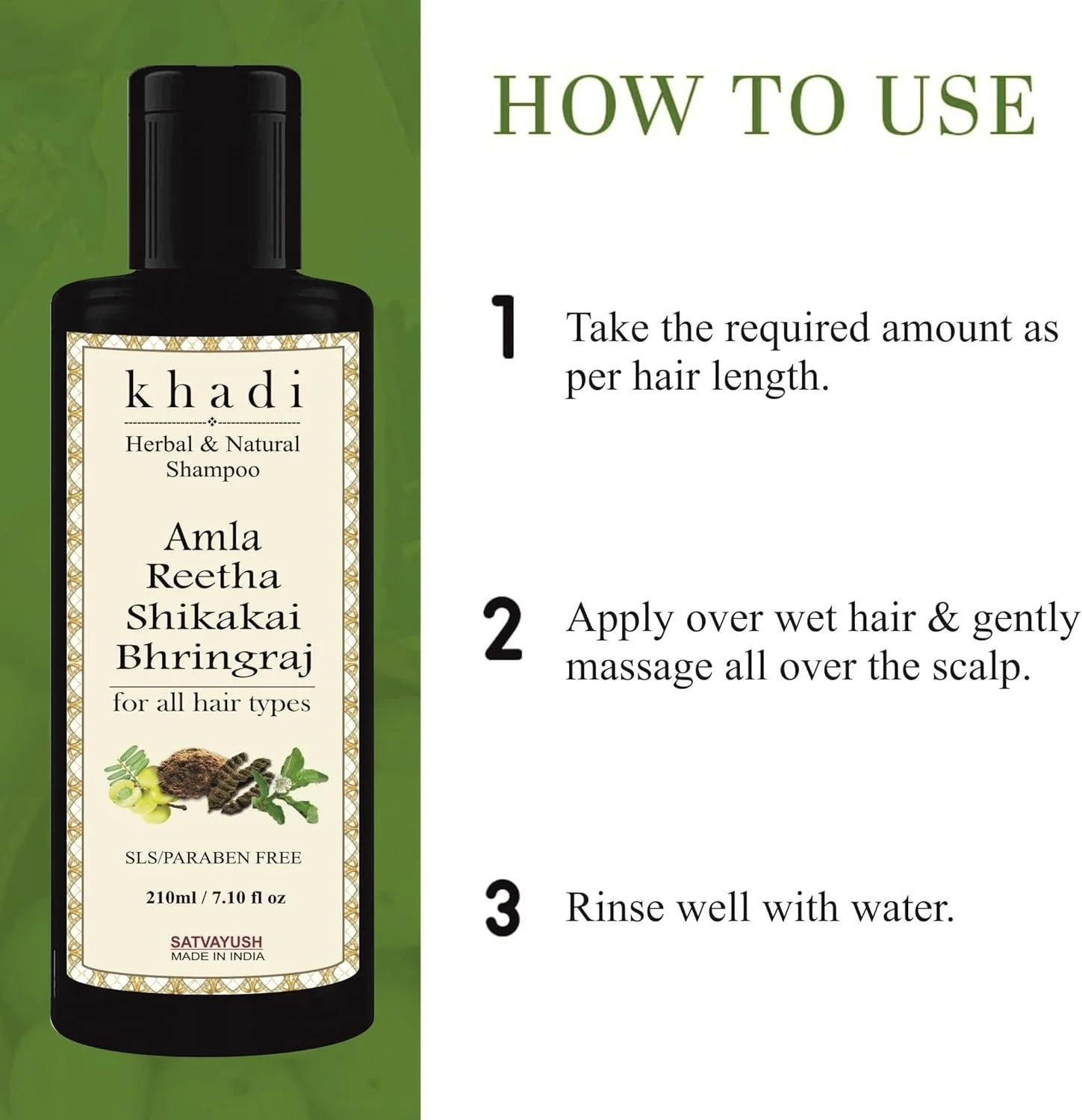 khadi

Herbal & Natural Shampoo

Amla
Reetha
Shikakai
Bhringraj

for all hair types

SLS/PARABEN FREE

210ml / 7.10 fl oz

SATVAYUSH
MADE IN INDIA

HOW TO USE

1 Take the required amount as per hair length.

2 Apply over wet hair & gently massage all over the scalp.

3 Rinse well with water.