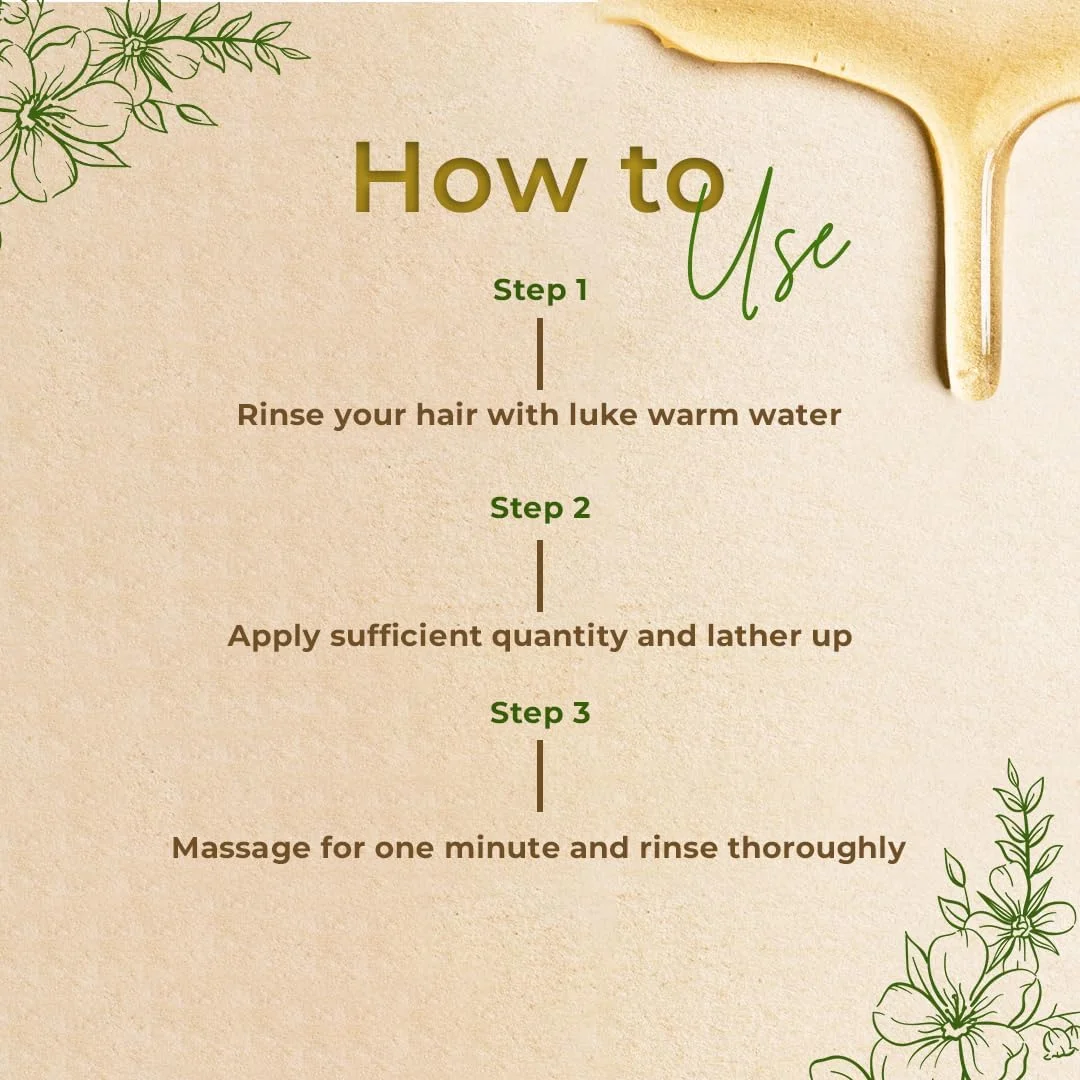 How to Use

Step 1

Rinse your hair with luke warm water

Step 2

Apply sufficient quantity and lather up

Step 3

Massage for one minute and rinse thoroughly