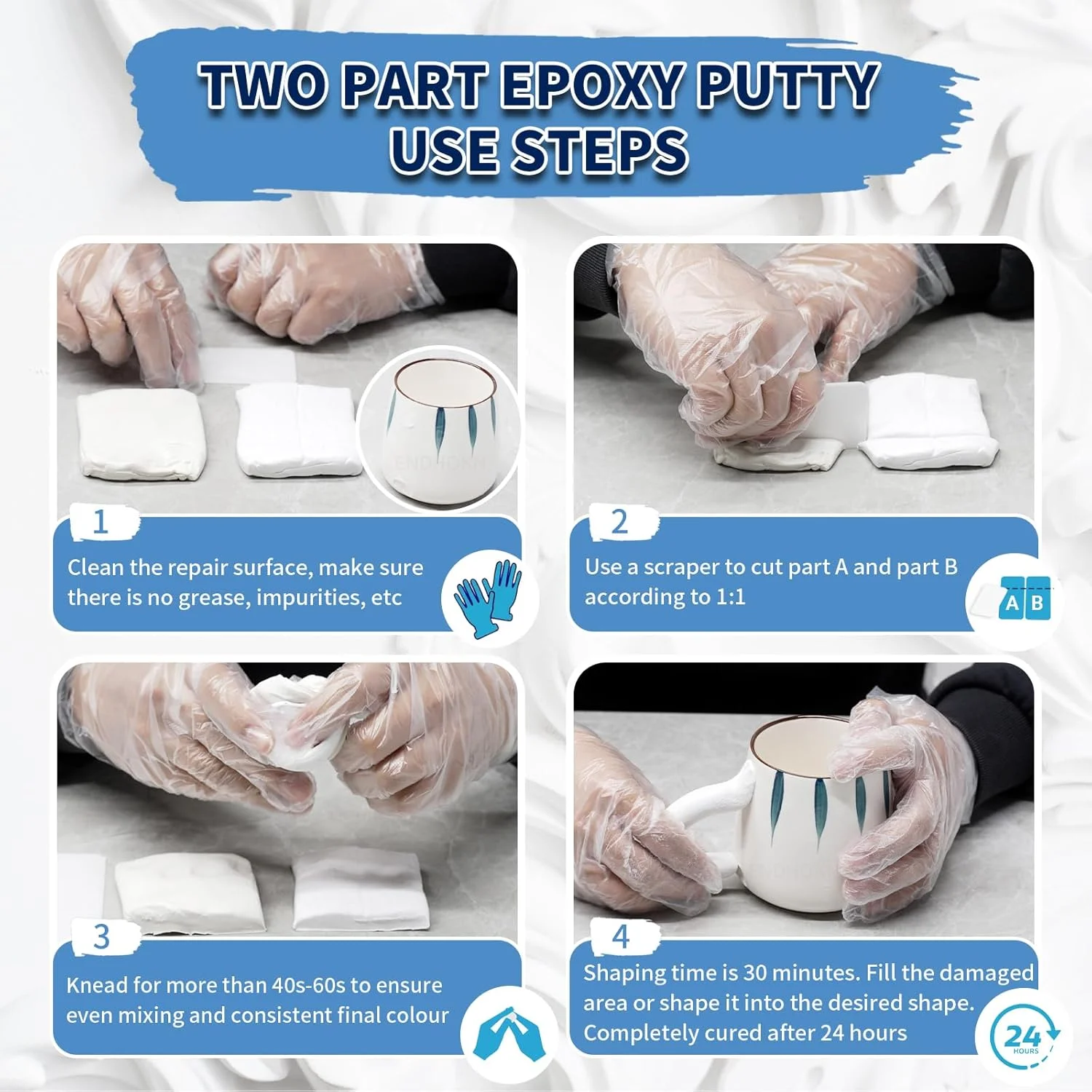 TWO PART EPOXY PUTTY USE STEPS

1
Clean the repair surface, make sure there is no grease, impurities, etc

2
Use a scraper to cut part A and part B according to 1:1

A B

3
Knead for more than 40s-60s to ensure even mixing and consistent final colour

4
Shaping time is 30 minutes. Fill the damaged area or shape it into the desired shape. Completely cured after 24 hours

24 HOURS