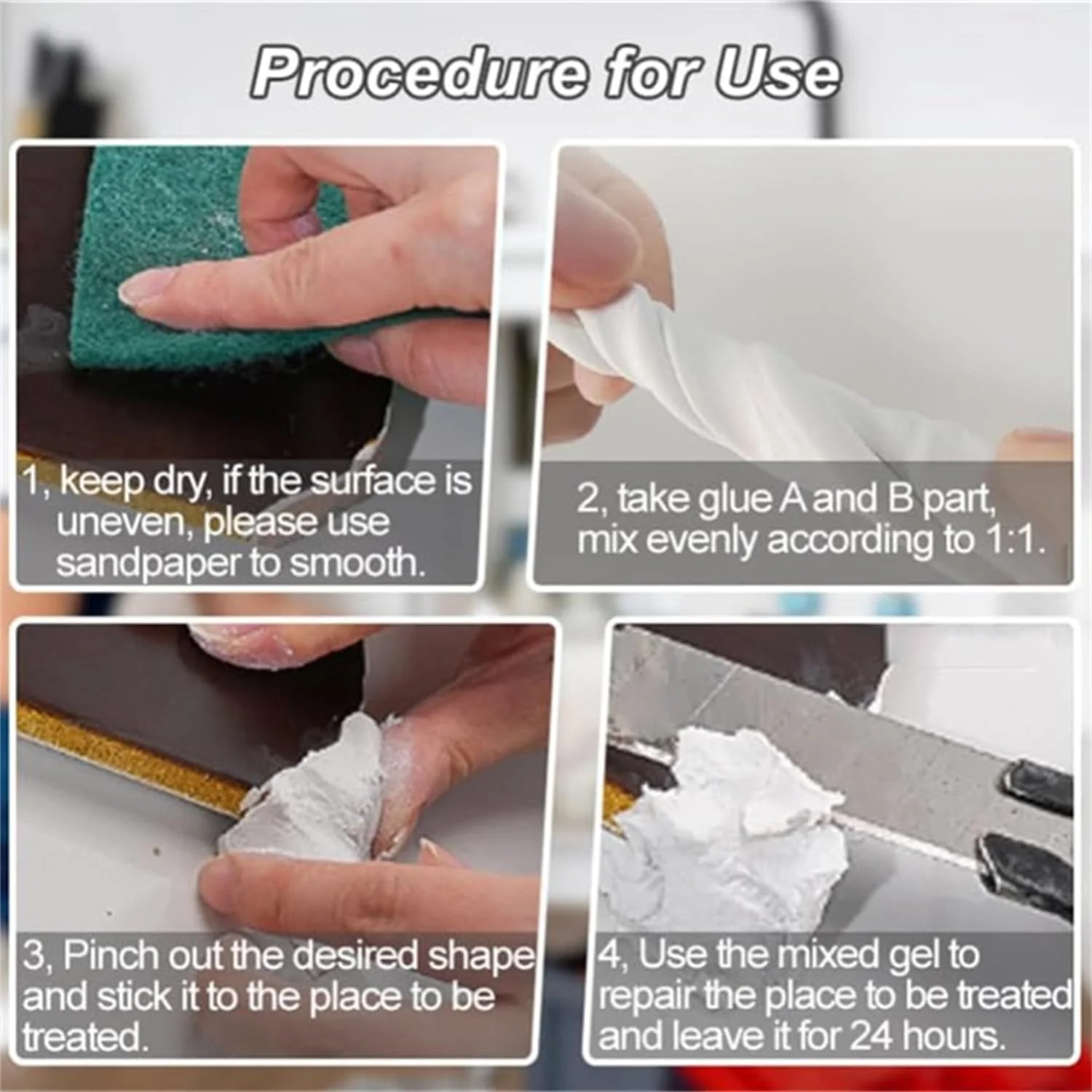 Procedure for Use

1, keep dry, if the surface is uneven, please use sandpaper to smooth.

2, take glue A and B part, mix evenly according to 1:1.

3, Pinch out the desired shape and stick it to the place to be treated.

4, Use the mixed gel to repair the place to be treated and leave it for 24 hours.