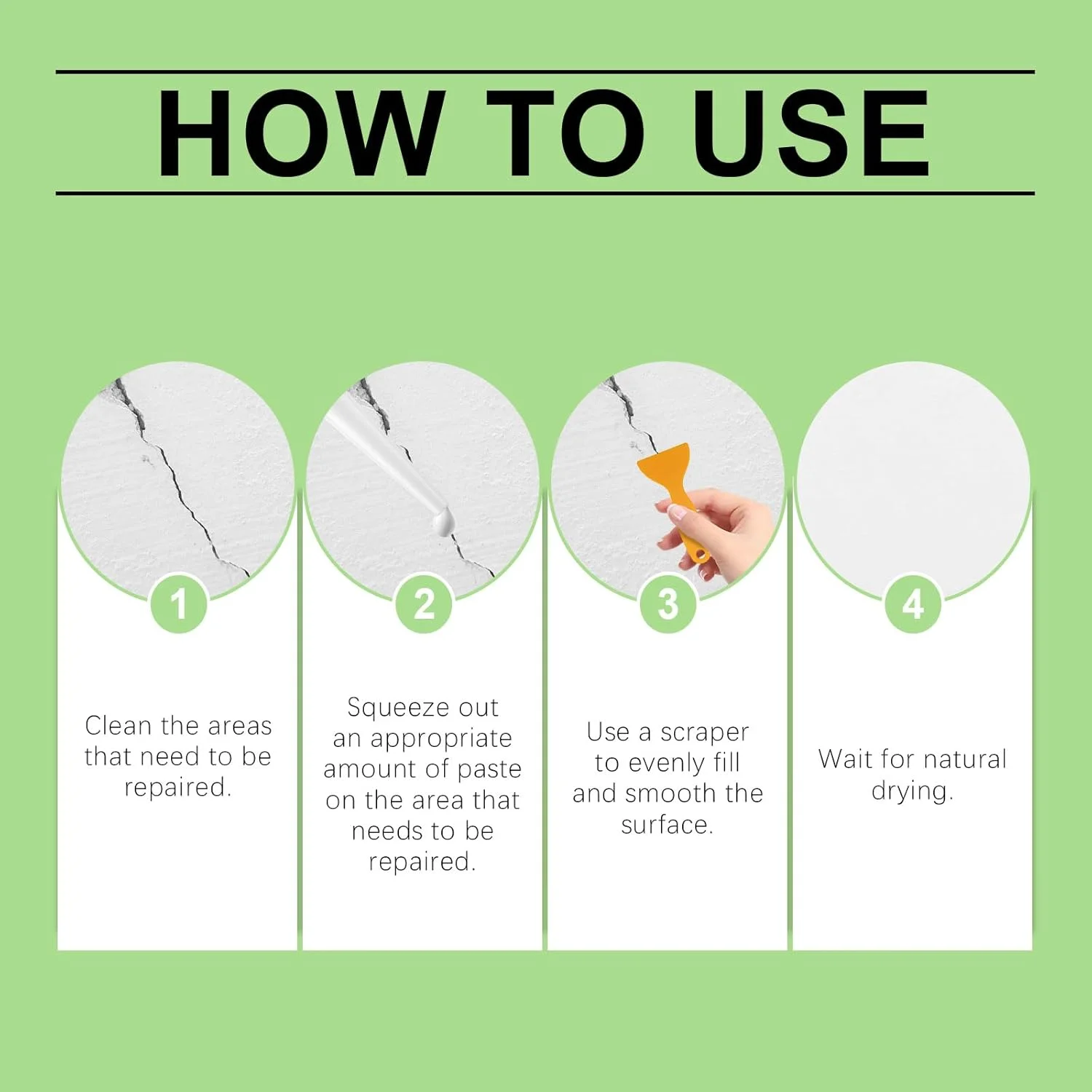 HOW TO USE

1

Clean the areas that need to be repaired.

2

Squeeze out an appropriate amount of paste on the area that needs to be repaired.

3

Use a scraper to evenly fill and smooth the surface.

4

Wait for natural drying.