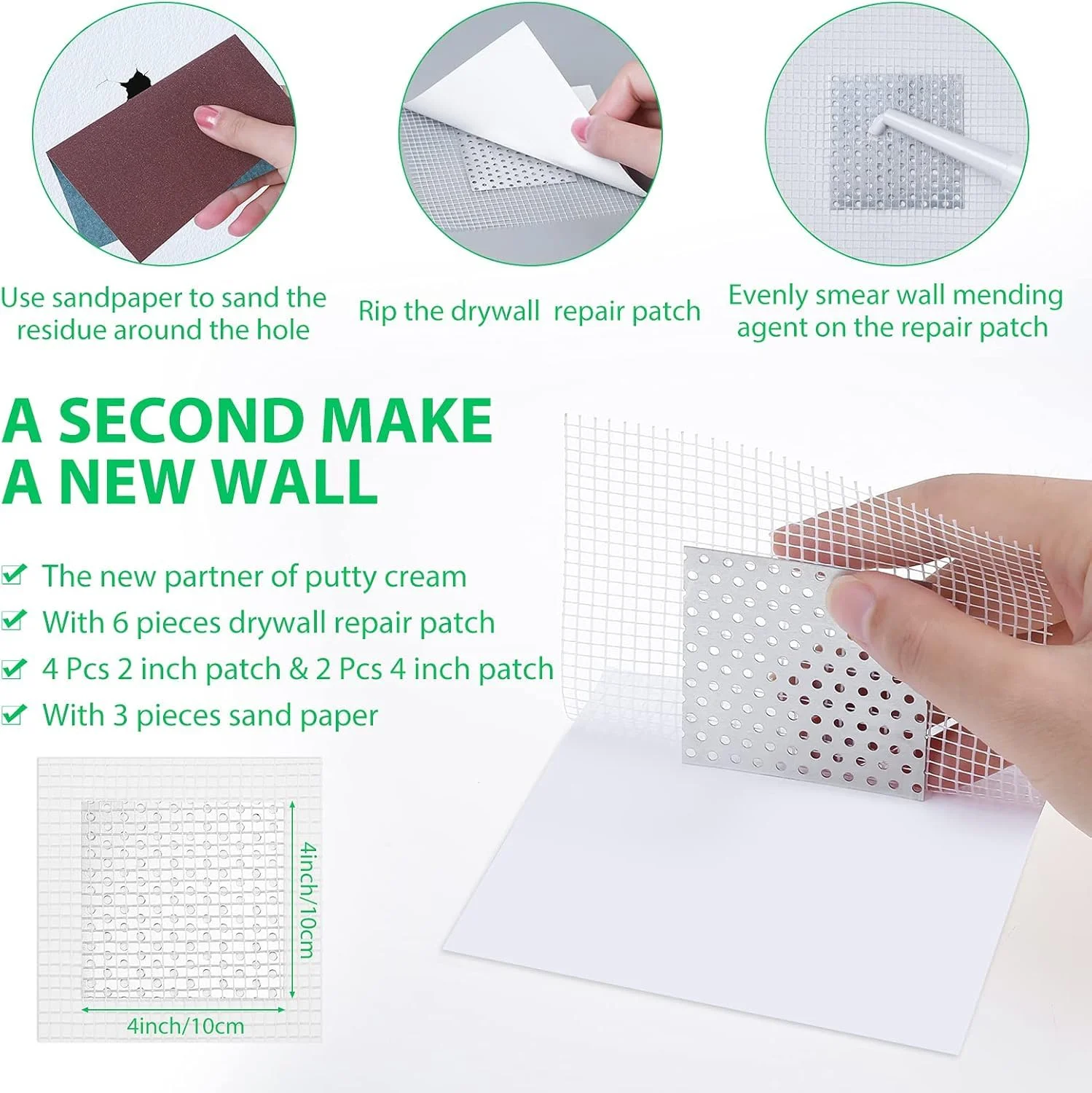 Use sandpaper to sand the residue around the hole

Rip the drywall  repair patch

Evenly smear wall mending agent on the repair patch

A SECOND MAKE A NEW WALL

The new partner of putty cream

With 6 pieces drywall repair patch

4 Pcs 2 inch patch & 2 Pcs 4 inch patch

With 3 pieces sand paper

4inch/10cm

4inch/10cm