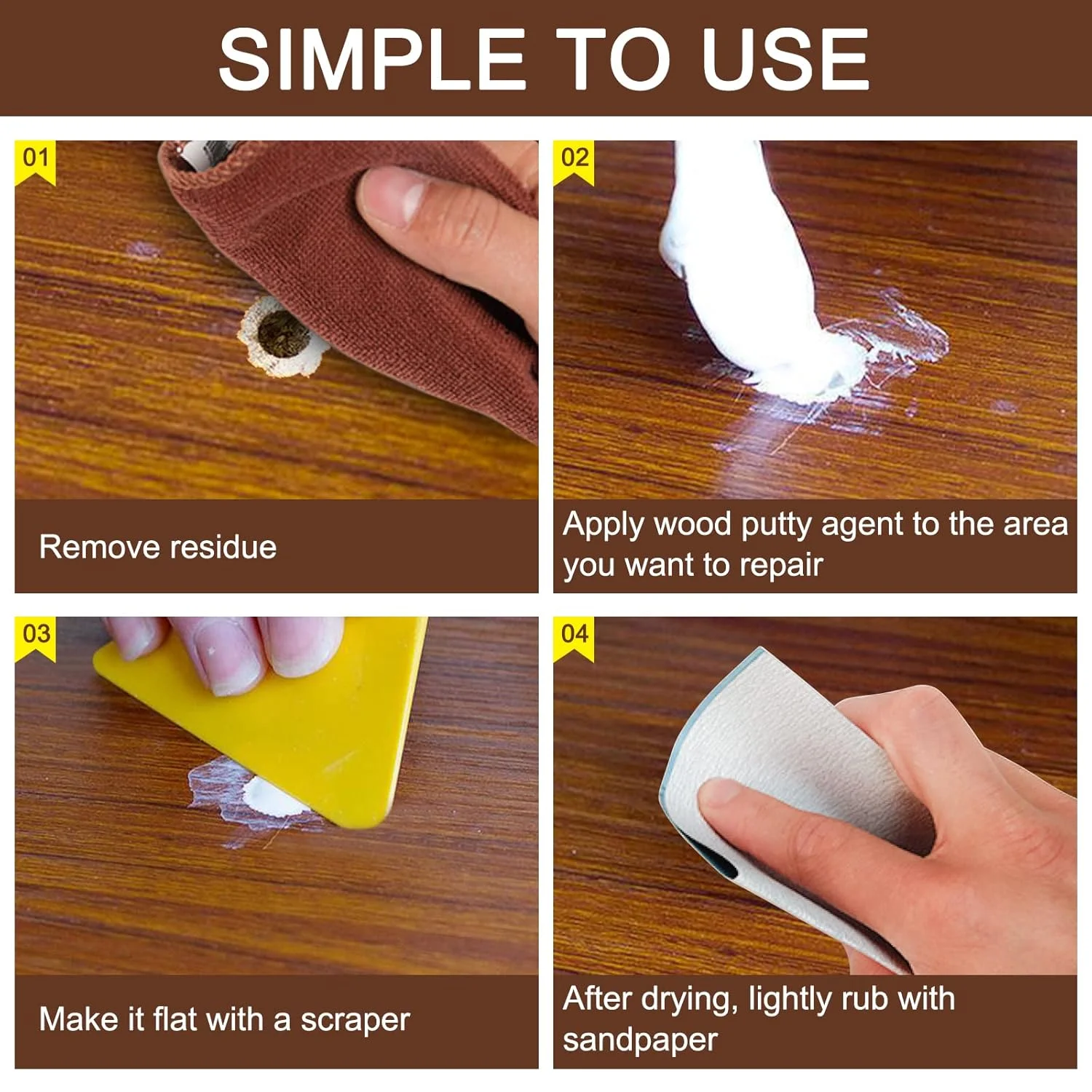 SIMPLE TO USE

01

Remove residue

02

Apply wood putty agent to the area you want to repair

03

Make it flat with a scraper

04

After drying, lightly rub with sandpaper