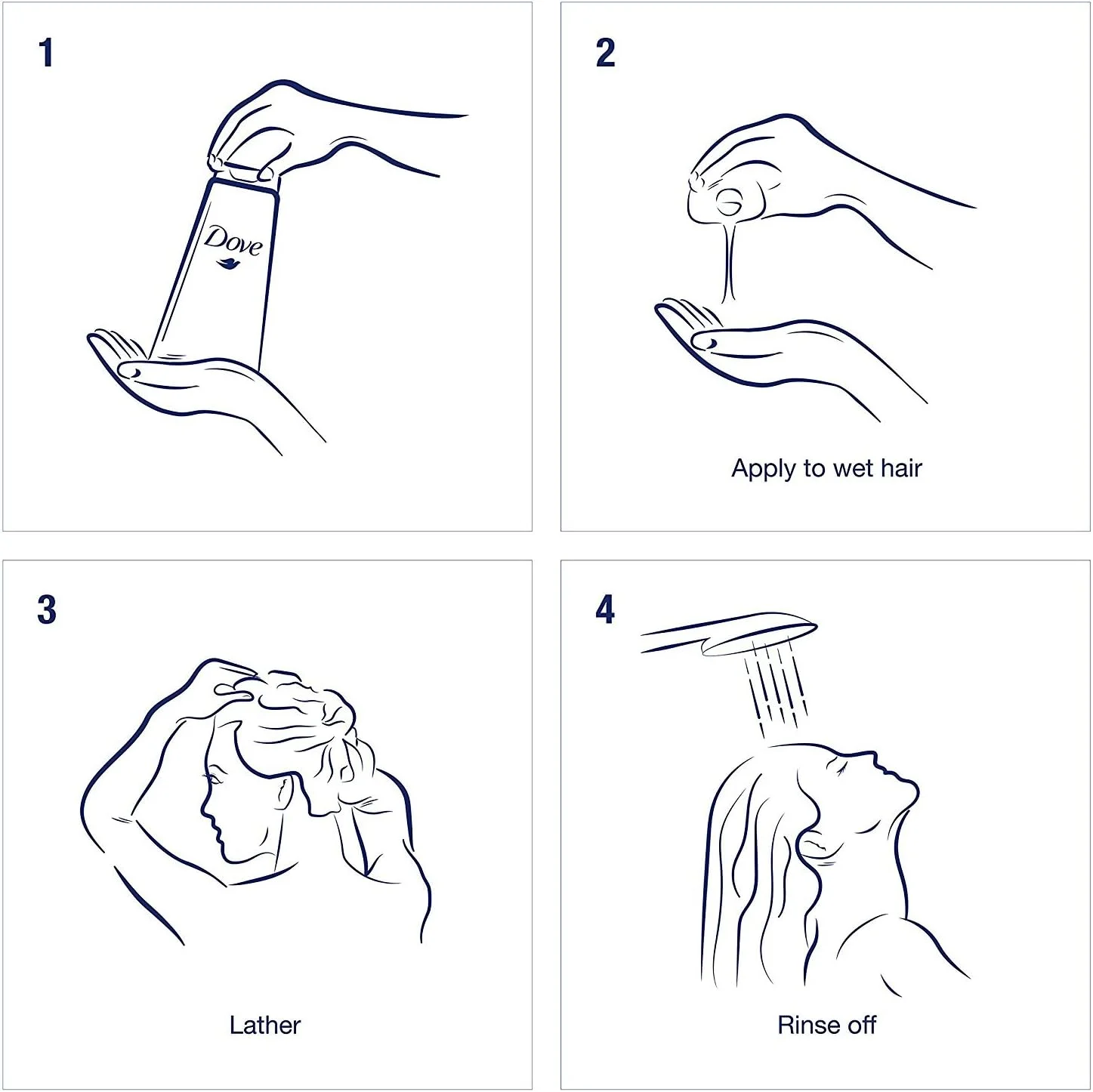 1

Dove

2

Apply to wet hair

3

Lather

4

Rinse off