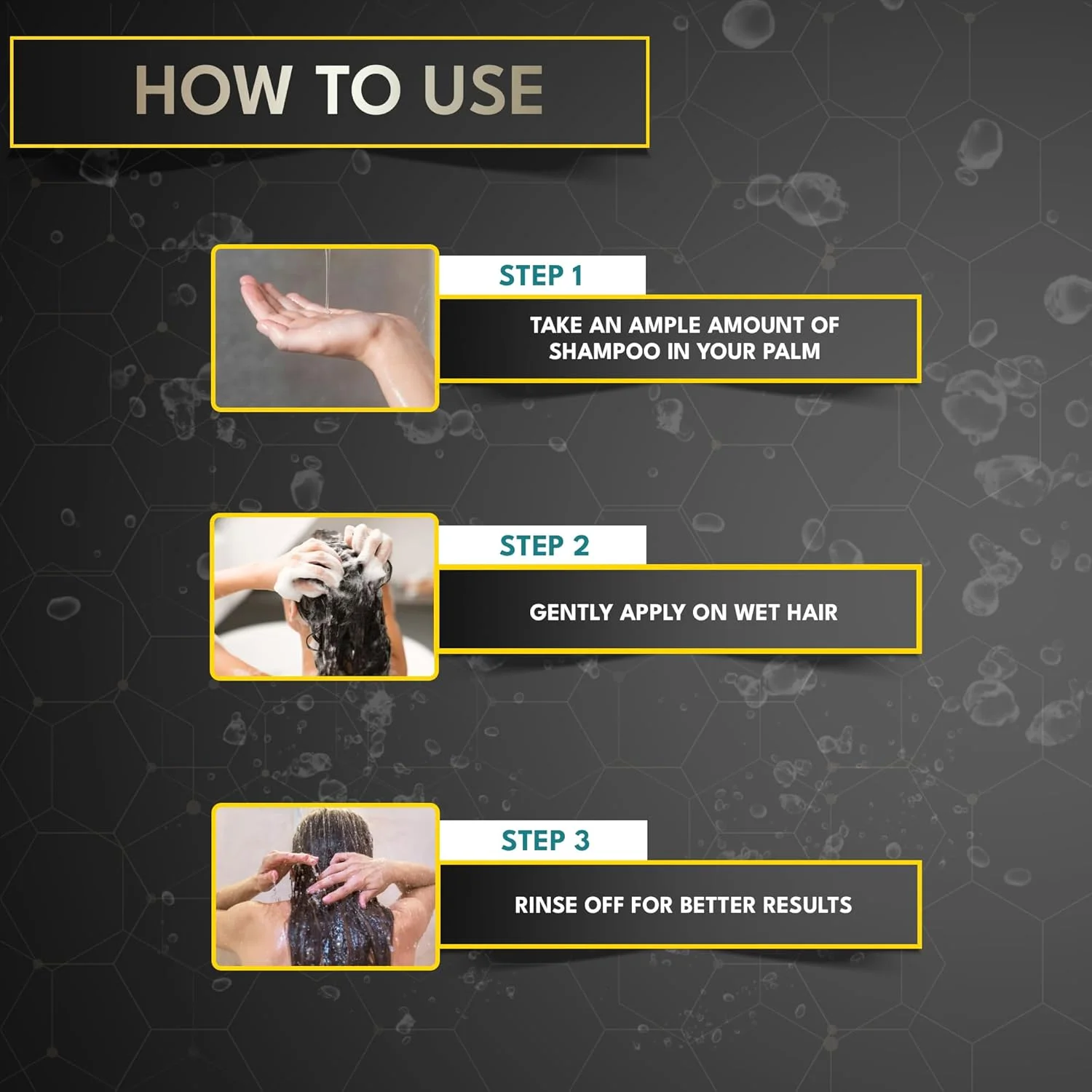 HOW TO USE

STEP 1

TAKE AN AMPLE AMOUNT OF SHAMPOO IN YOUR PALM

STEP 2

GENTLY APPLY ON WET HAIR

STEP 3

RINSE OFF FOR BETTER RESULTS