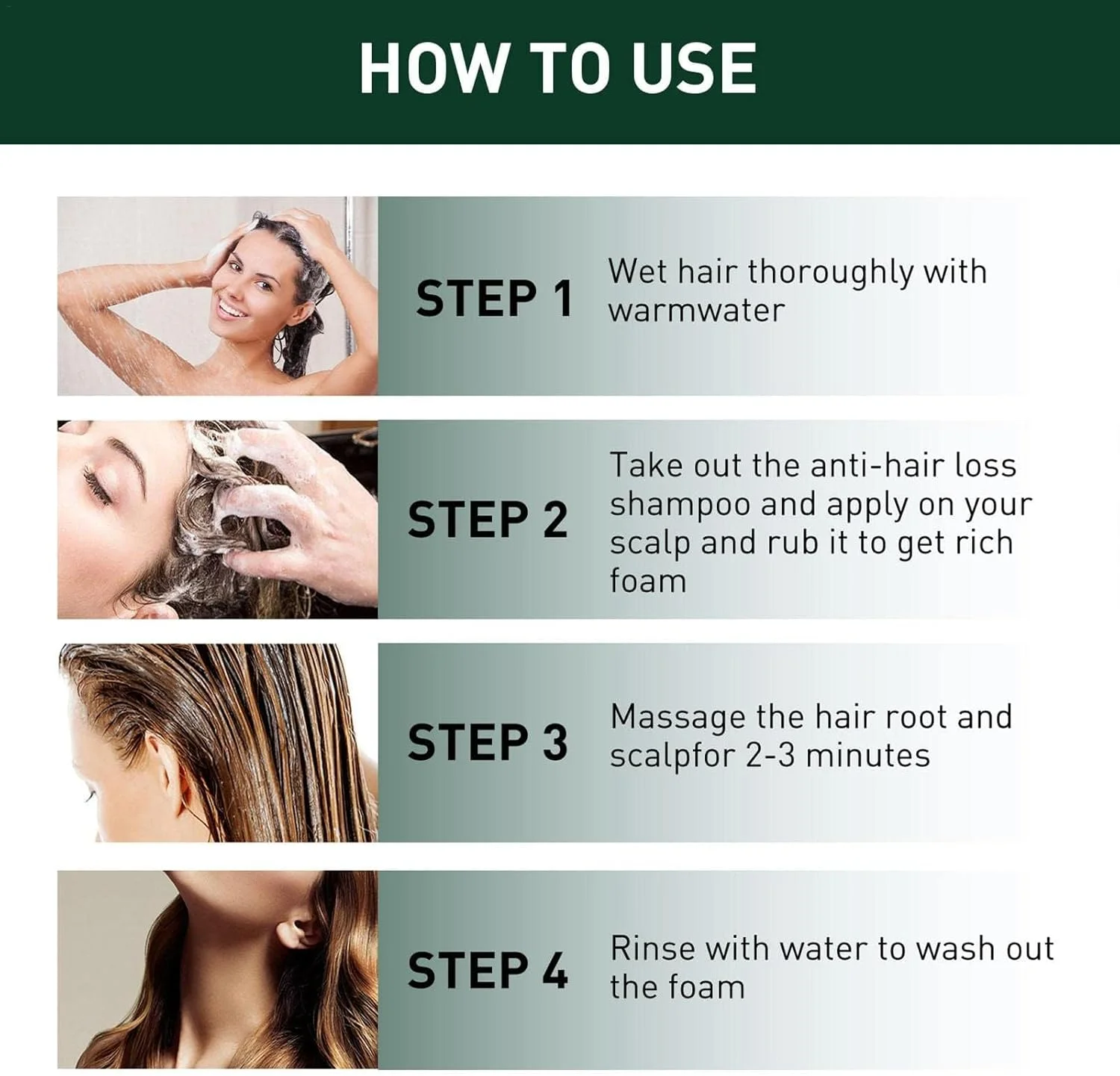 HOW TO USE

STEP 1 Wet hair thoroughly with warmwater

STEP 2 Take out the anti-hair loss shampoo and apply on your scalp and rub it to get rich foam

STEP 3 Massage the hair root and scalpfor 2-3 minutes

STEP 4 Rinse with water to wash out the foam