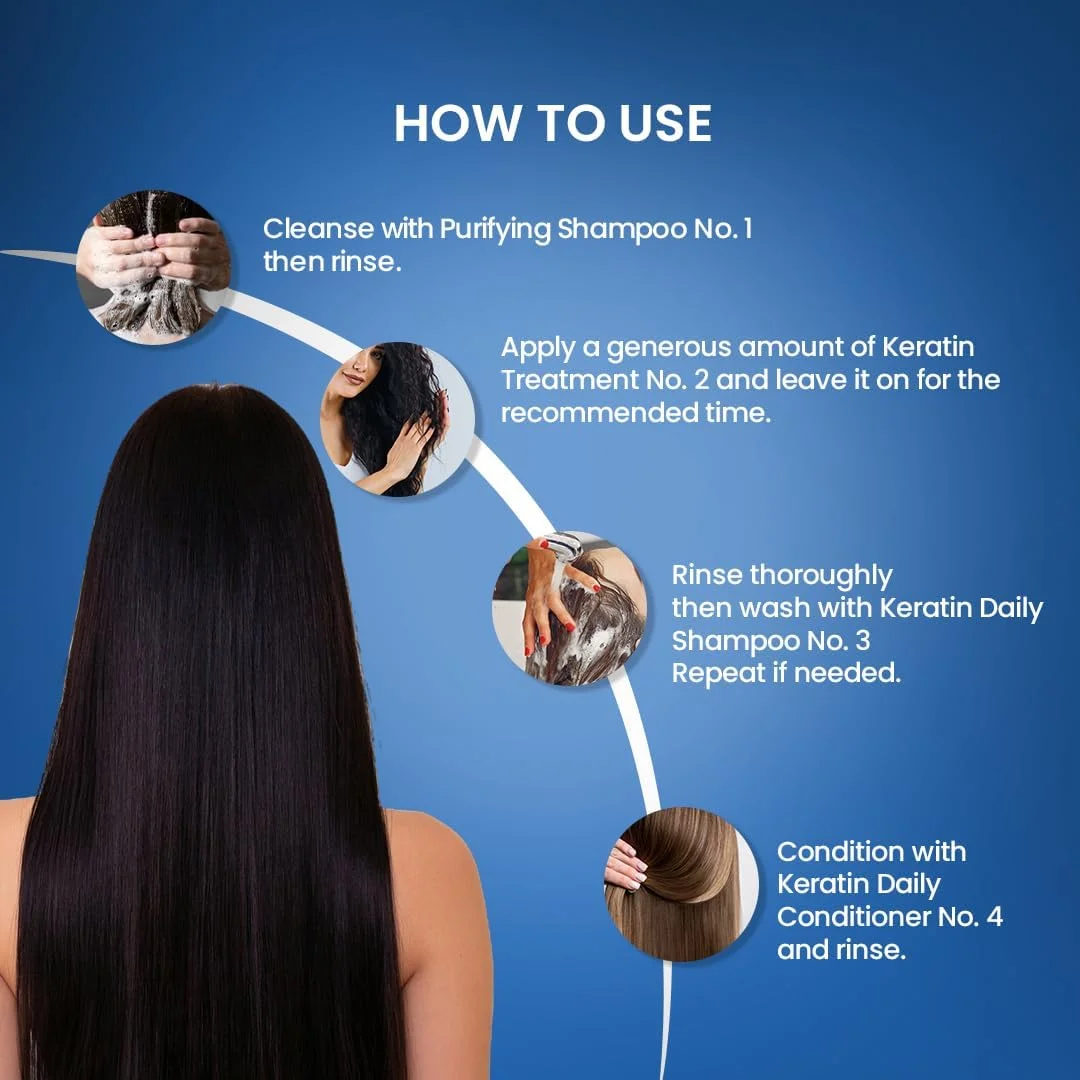 HOW TO USE

Cleanse with Purifying Shampoo No. 1 then rinse.

Apply a generous amount of Keratin Treatment No. 2 and leave it on for the recommended time.

Rinse thoroughly then wash with Keratin Daily Shampoo No. 3 Repeat if needed.

Condition with Keratin Daily Conditioner No. 4 and rinse.