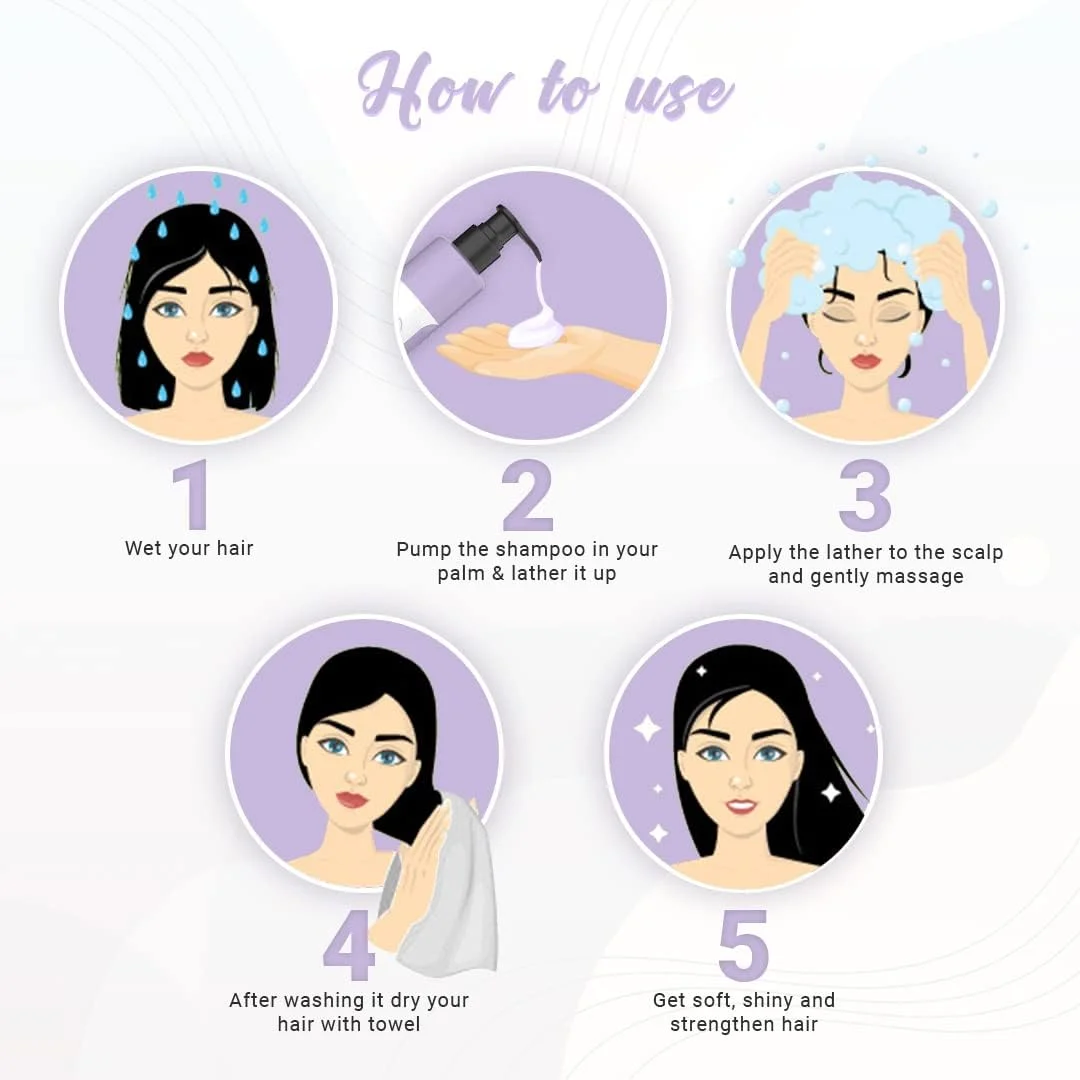 How to use

1
Wet your hair

2
Pump the shampoo in your palm & lather it up

3
Apply the lather to the scalp and gently massage

4
After washing it dry your hair with towel

5
Get soft, shiny and strengthen hair