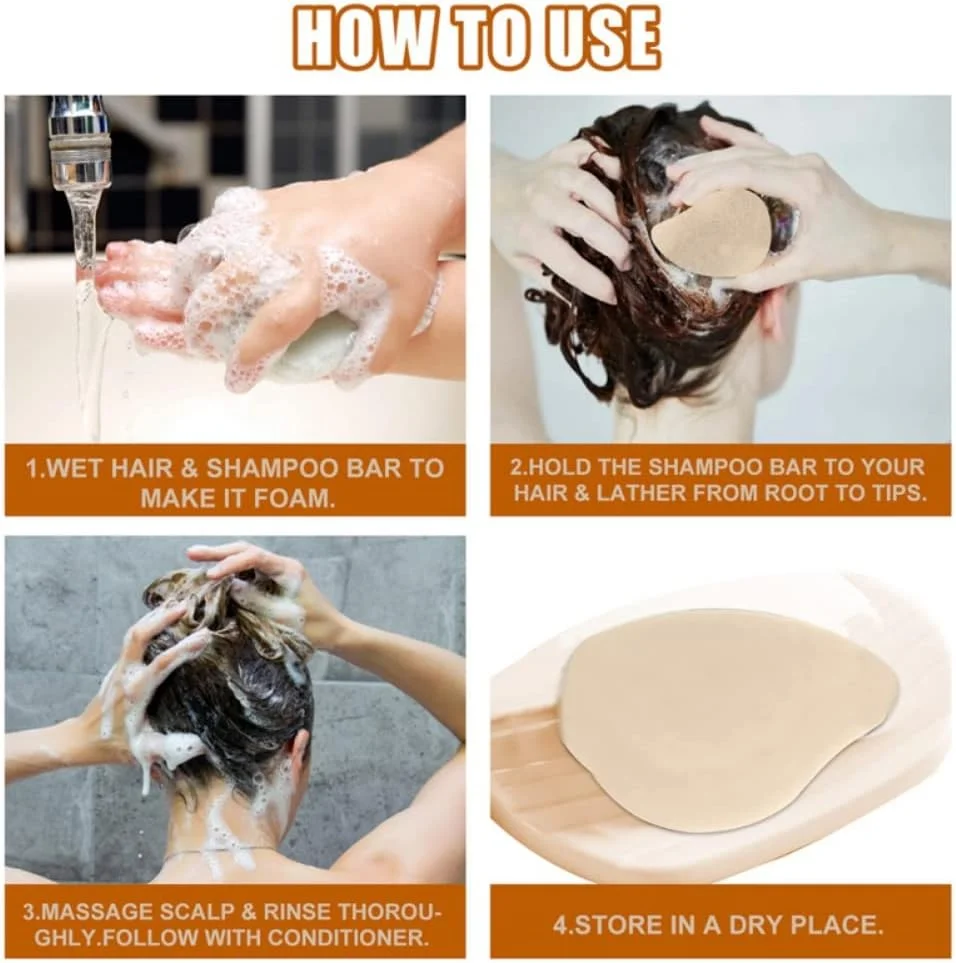 HOW TO USE

1.WET HAIR & SHAMPOO BAR TO MAKE IT FOAM.

2.HOLD THE SHAMPOO BAR TO YOUR HAIR & LATHER FROM ROOT TO TIPS.

3.MASSAGE SCALP & RINSE THOROUGHLY.FOLLOW WITH CONDITIONER.

4.STORE IN A DRY PLACE.