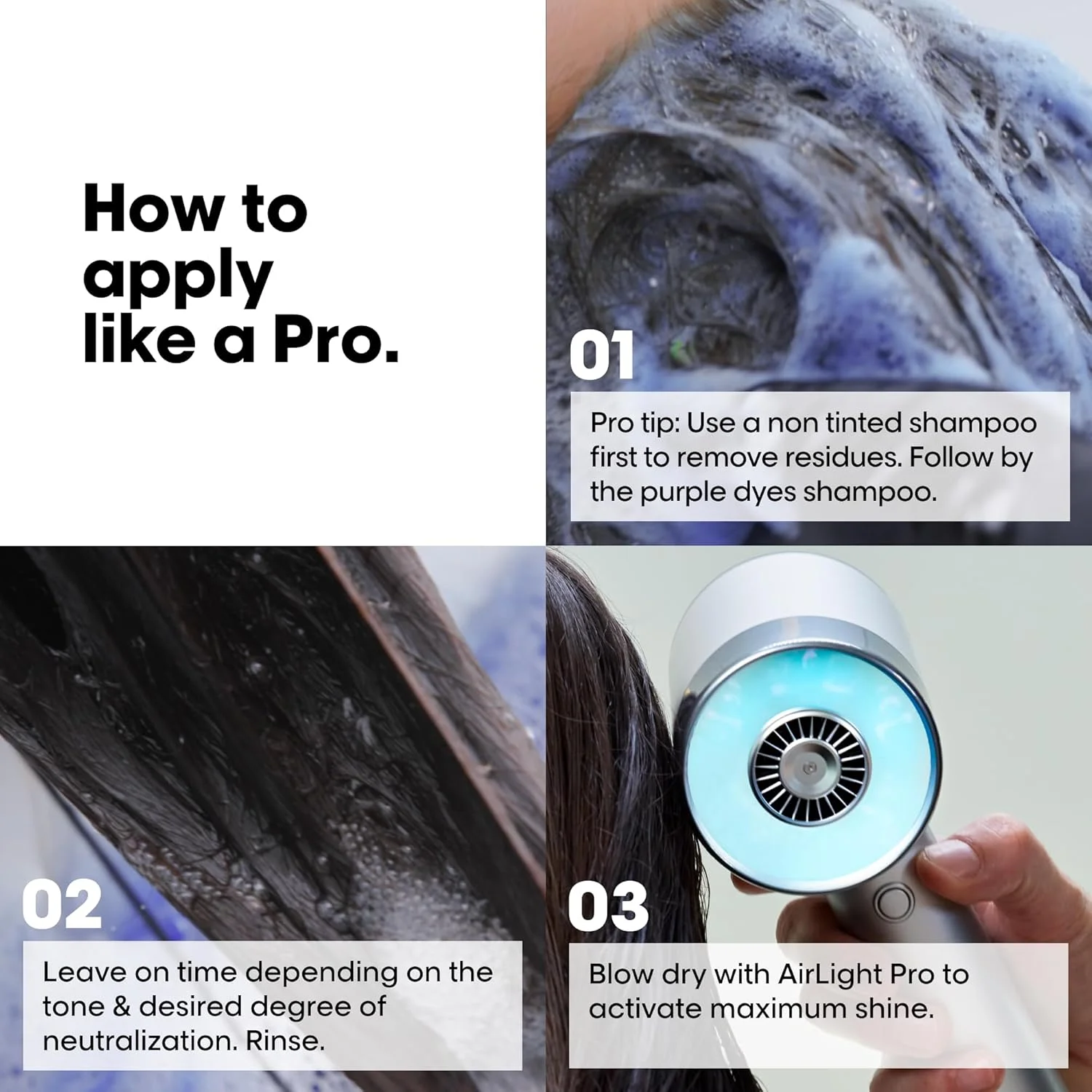 How to apply like a Pro.

01

Pro tip: Use a non tinted shampoo first to remove residues. Follow by the purple dyes shampoo.

02

Leave on time depending on the tone & desired degree of neutralization. Rinse.

03

Blow dry with AirLight Pro to activate maximum shine.