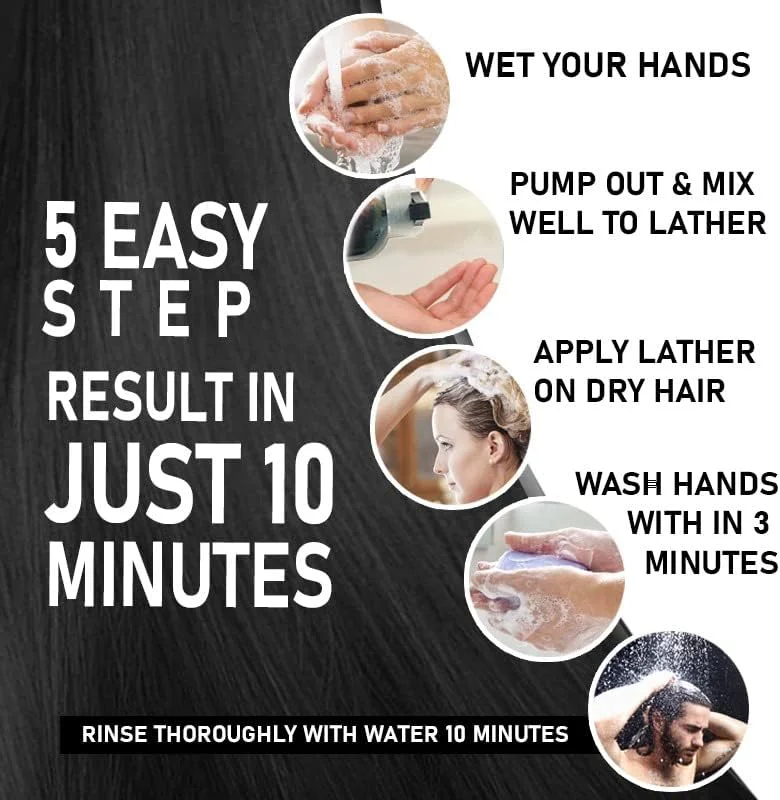 5 EASY STEP RESULT IN JUST 10 MINUTES

WET YOUR HANDS

PUMP OUT & MIX WELL TO LATHER

APPLY LATHER ON DRY HAIR

WASH HANDS WITH IN 3 MINUTES

RINSE THOROUGHLY WITH WATER 10 MINUTES