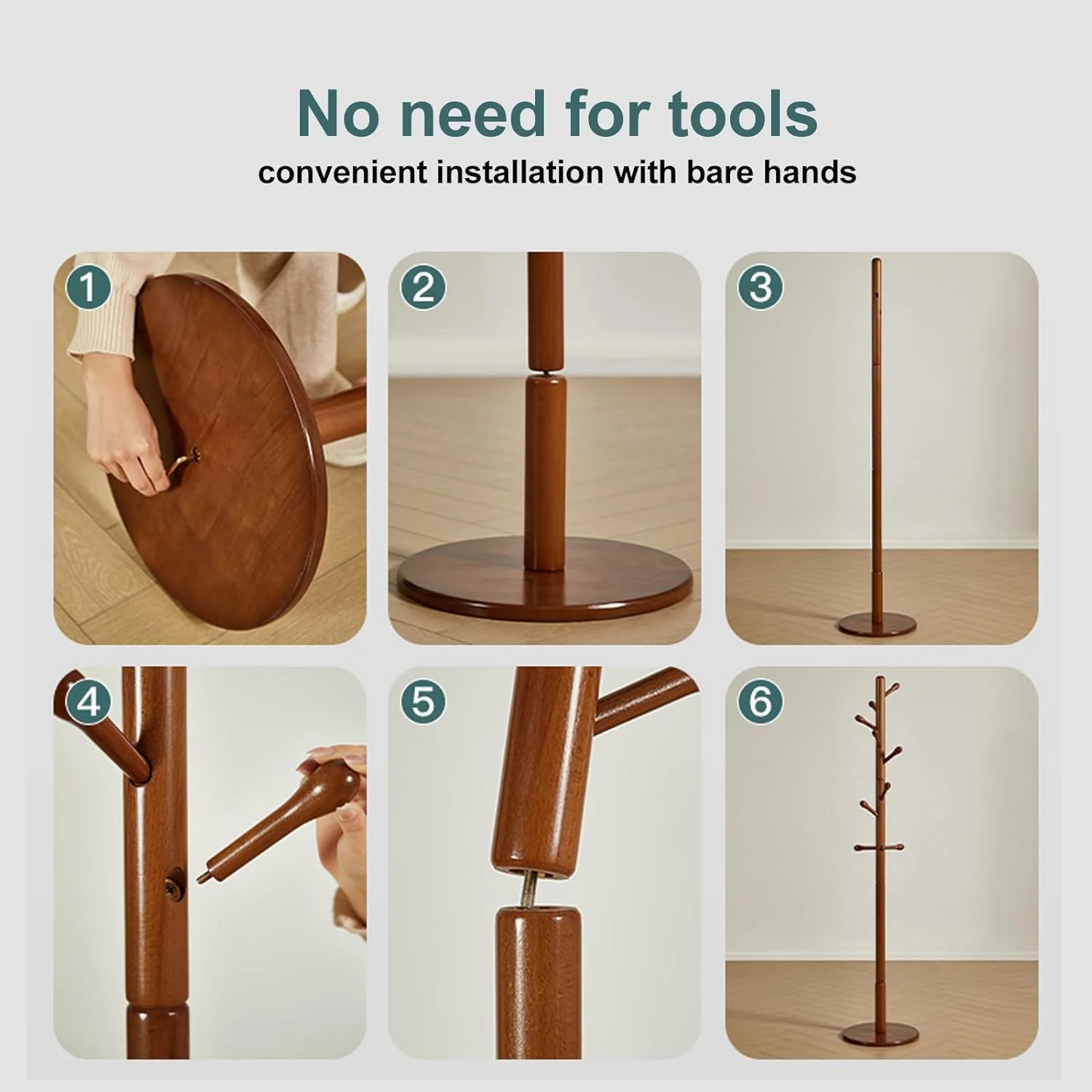 No need for tools
convenient installation with bare hands

1

2

3

4

5

6