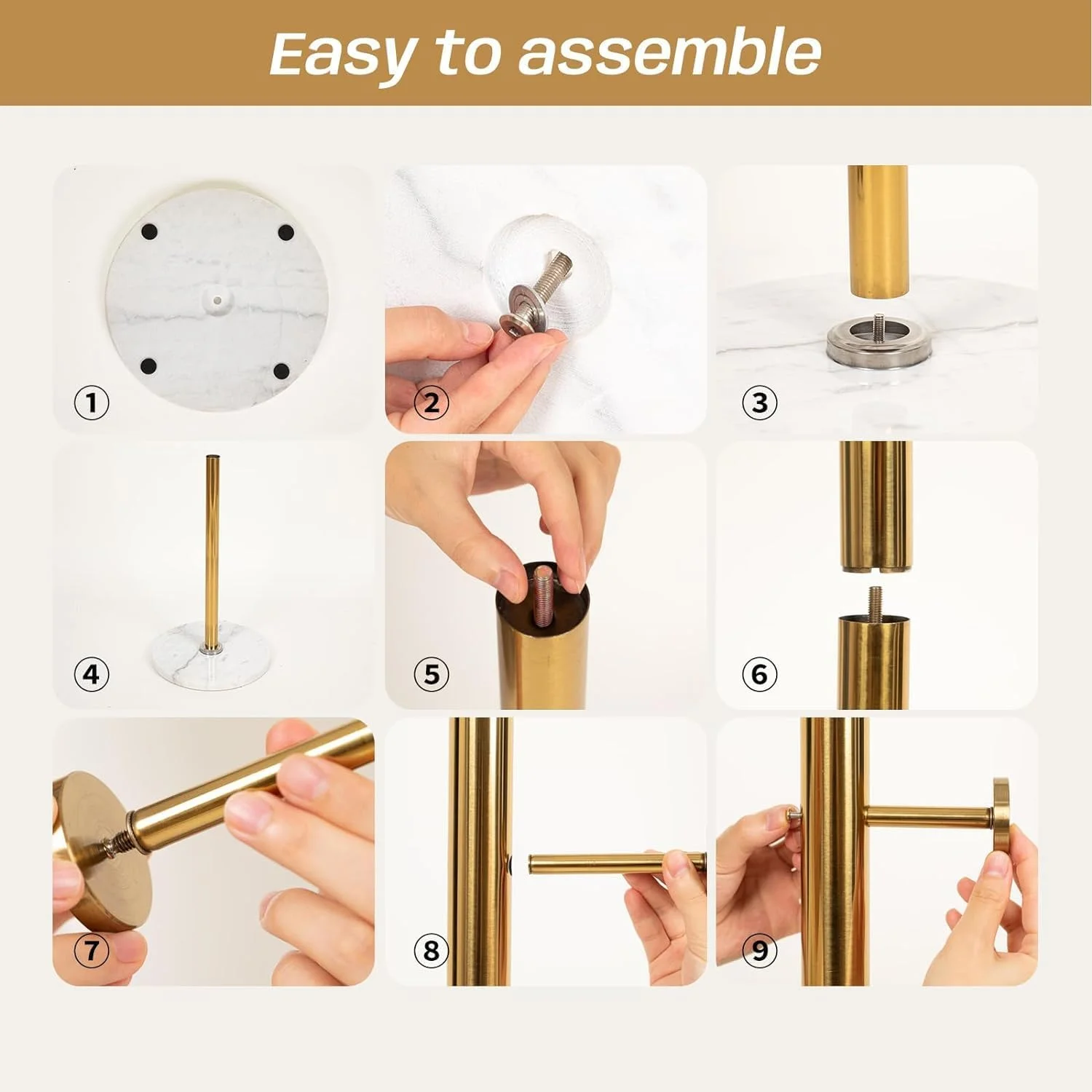 Easy to assemble

①

②

③

④

⑤

⑥

⑦

⑧

⑨