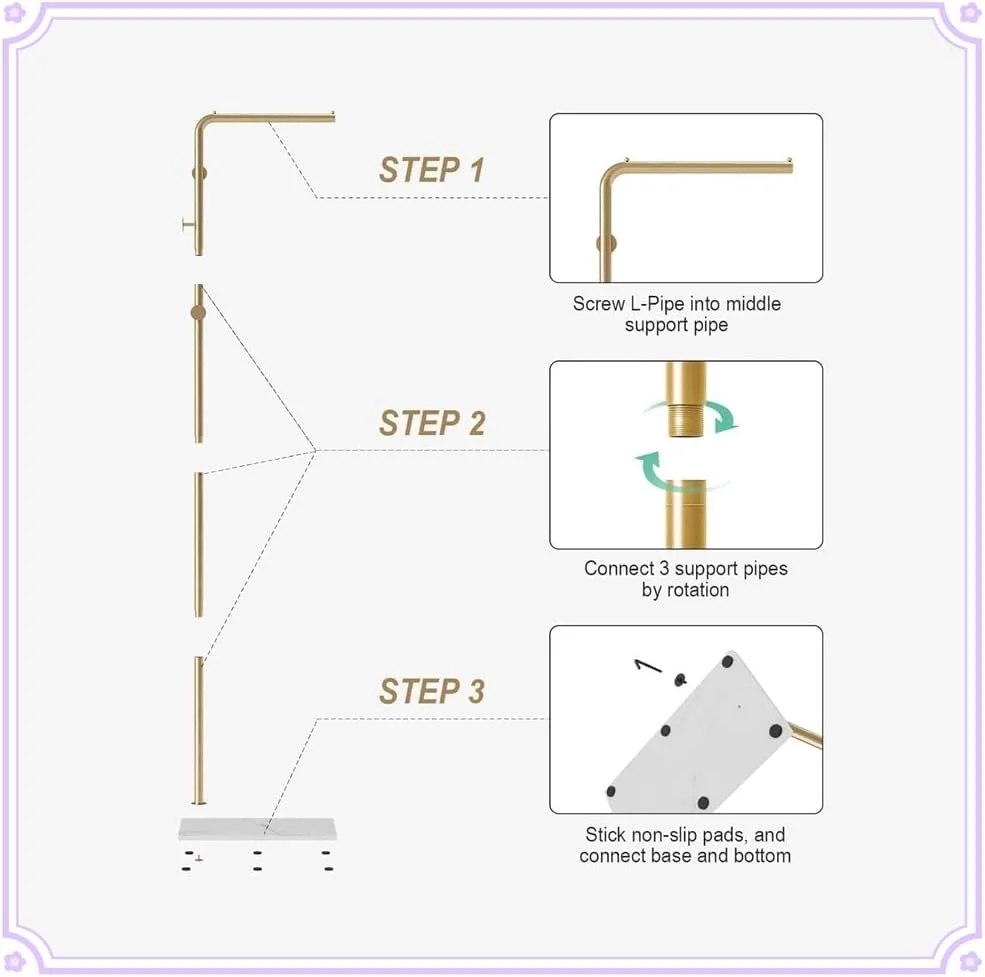 STEP 1

Screw L-Pipe into middle support pipe

STEP 2

Connect 3 support pipes by rotation

STEP 3

Stick non-slip pads, and connect base and bottom