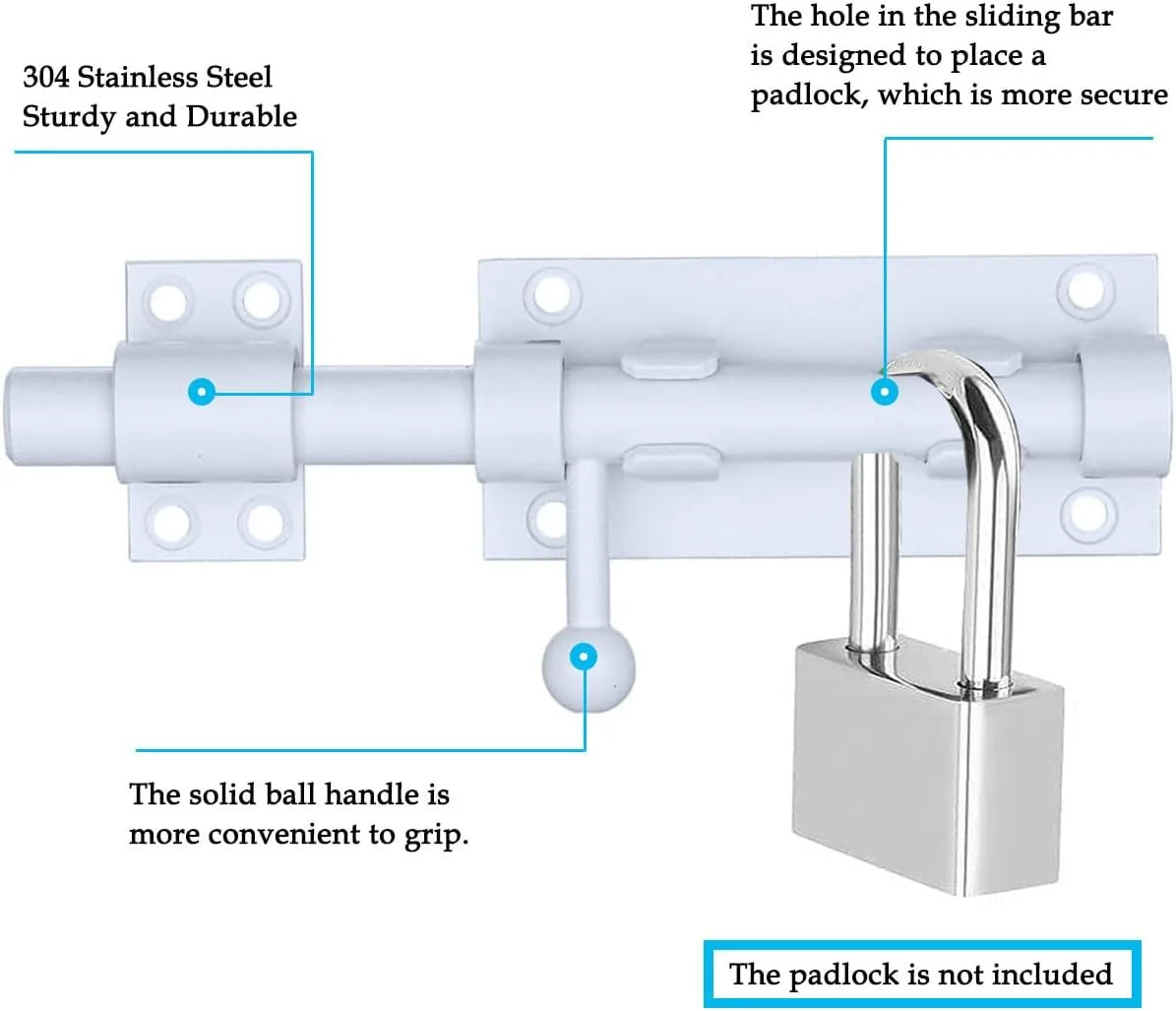 304 Stainless Steel
Sturdy and Durable

The hole in the sliding bar is designed to place a padlock, which is more secure

The solid ball handle is more convenient to grip.

The padlock is not included