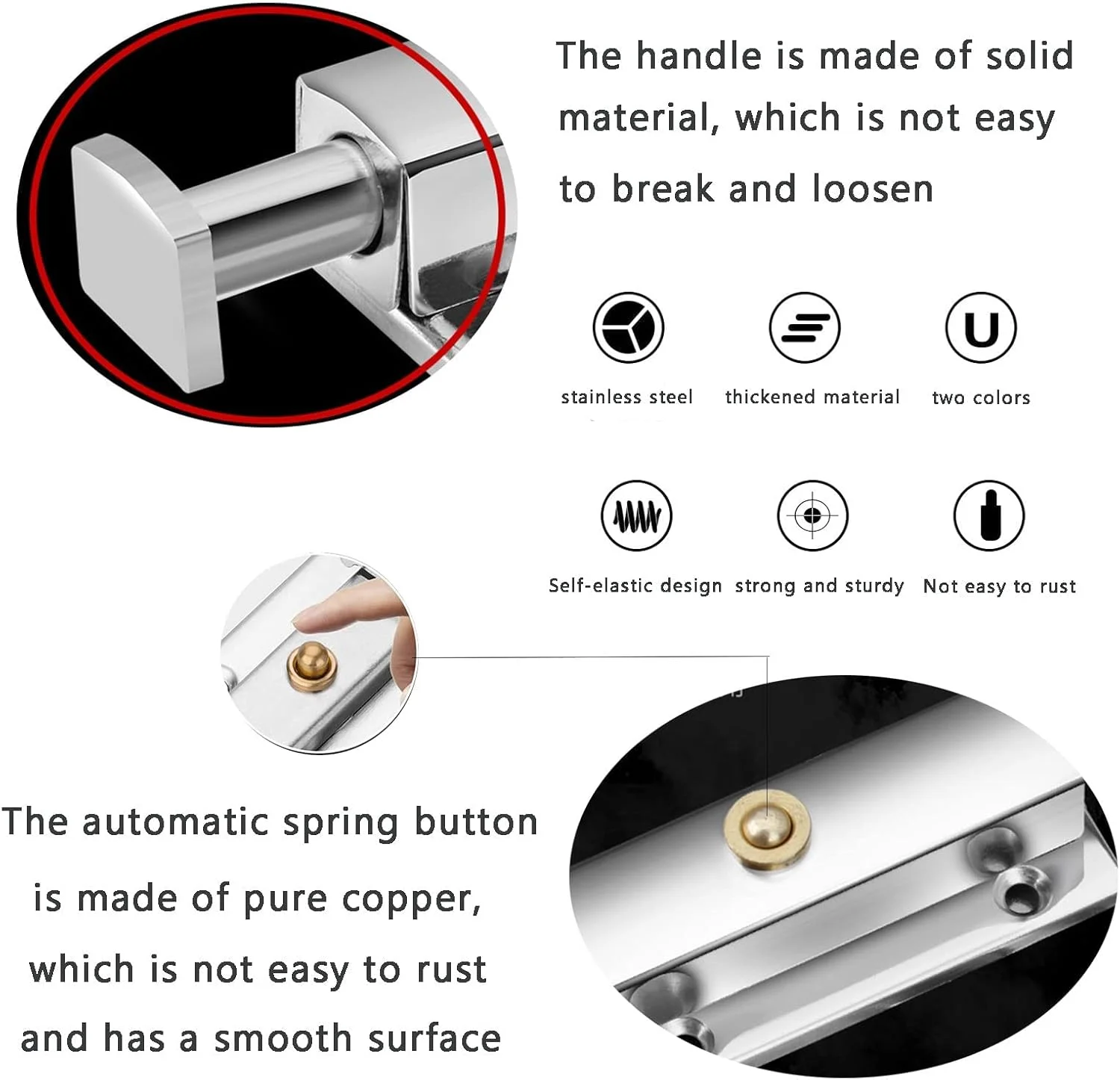 The handle is made of solid material, which is not easy to break and loosen

stainless steel

thickened material

two colors

Self-elastic design

strong and sturdy

Not easy to rust

The automatic spring button is made of pure copper, which is not easy to rust and has a smooth surface