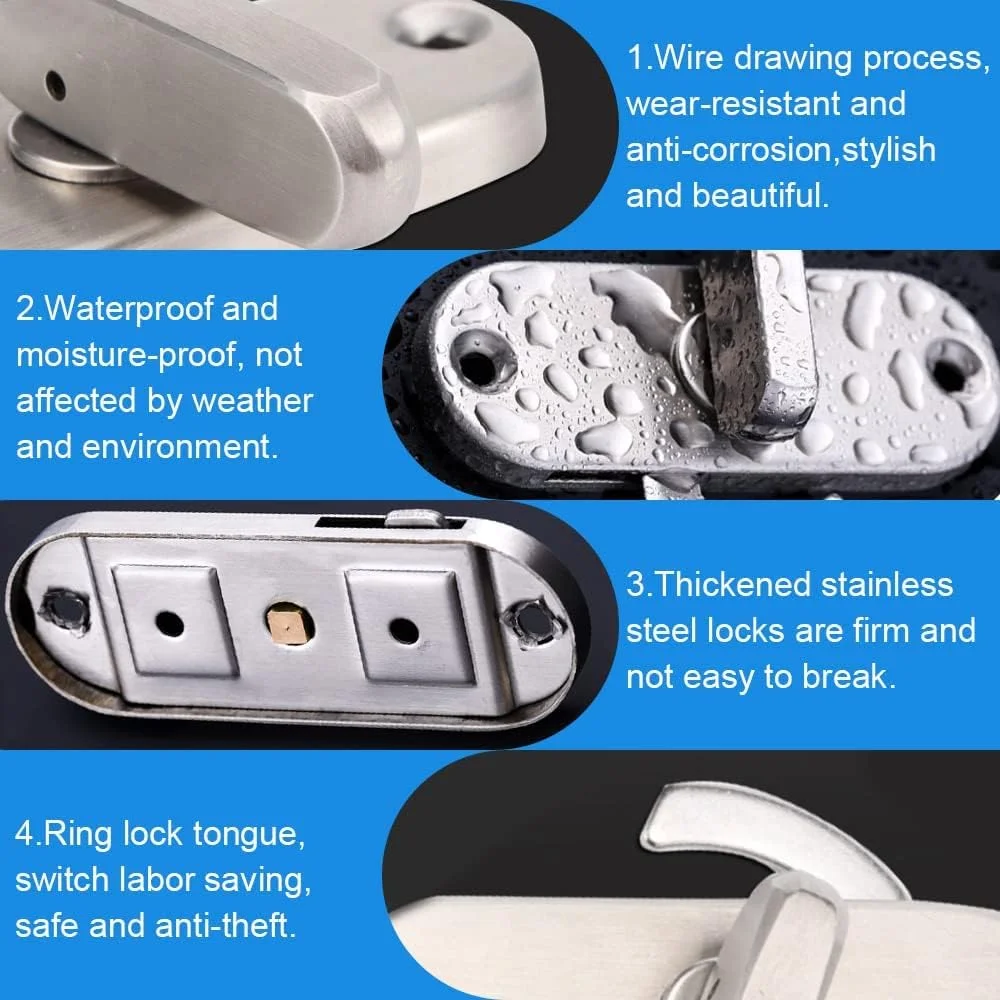 1.Wire drawing process, wear-resistant and anti-corrosion,stylish and beautiful.

2.Waterproof and moisture-proof, not affected by weather and environment.

3.Thickened stainless steel locks are firm and not easy to break.

4.Ring lock tongue, switch labor saving, safe and anti-theft.