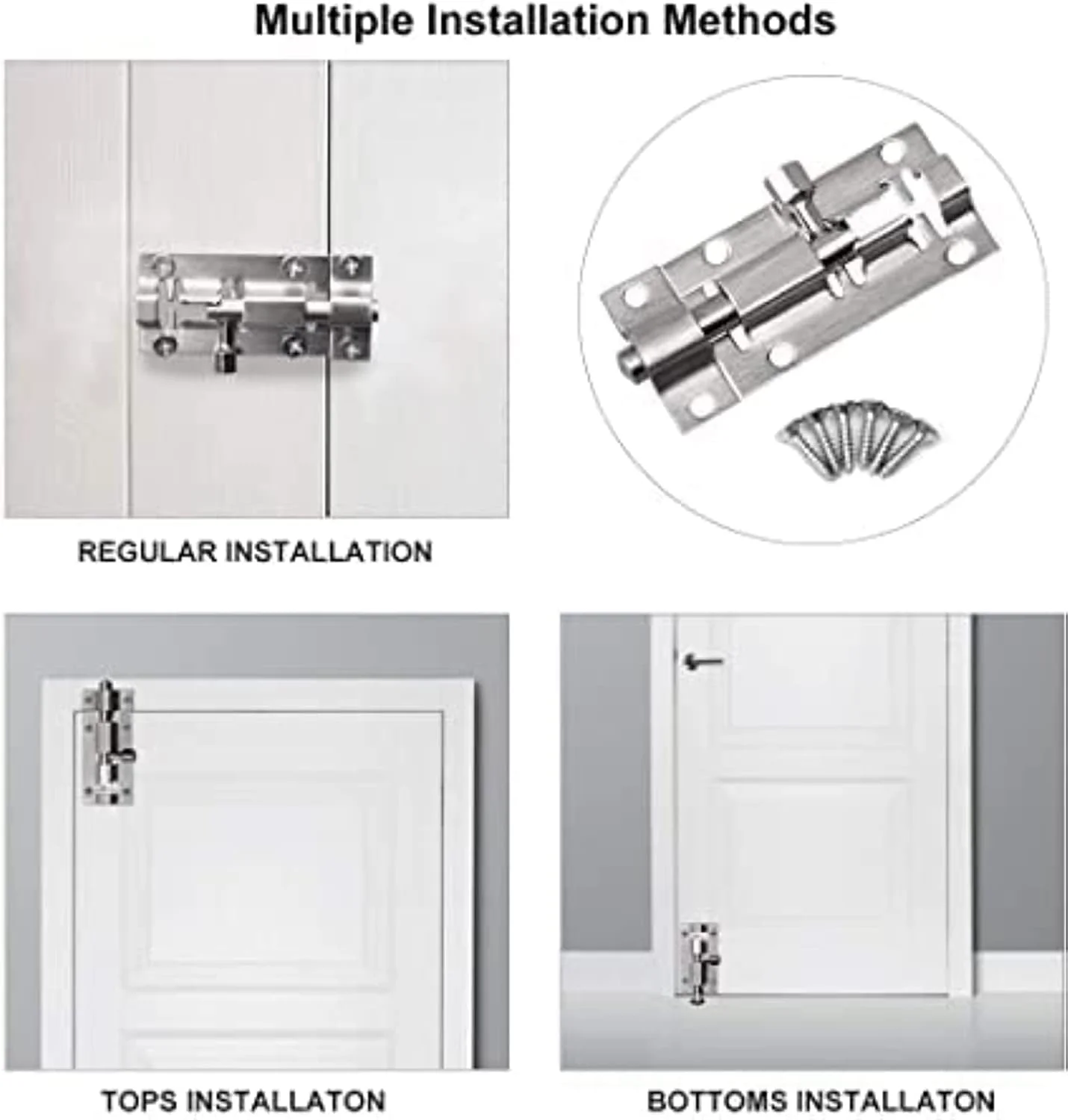 Multiple Installation Methods

REGULAR INSTALLATION

TOPS INSTALLATON

BOTTOMS INSTALLATON