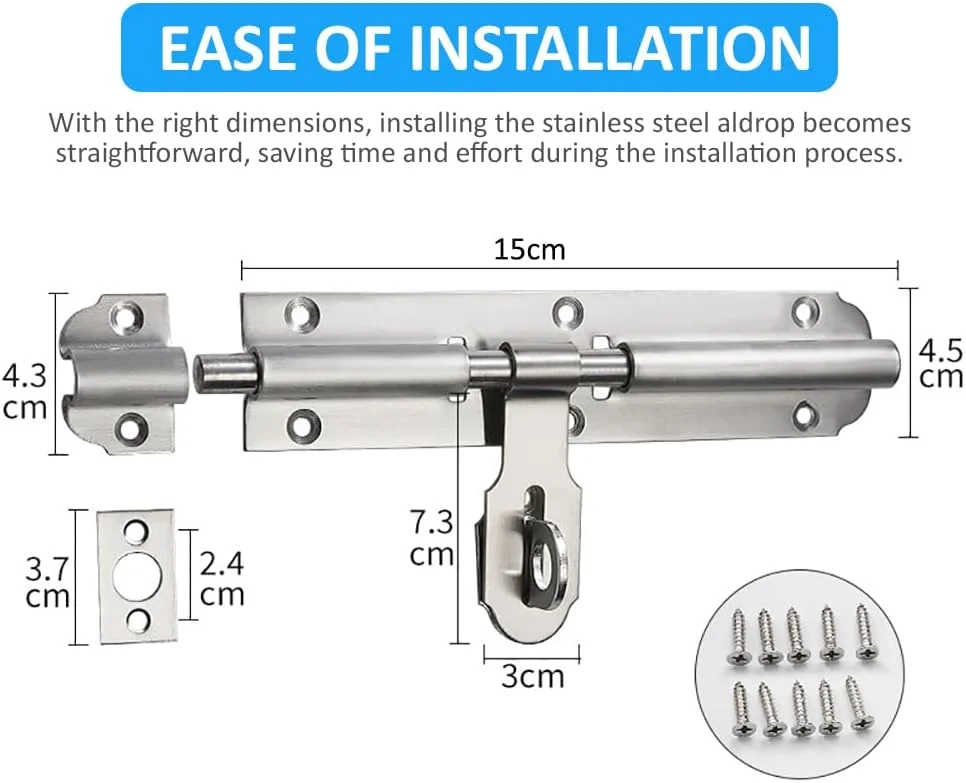 EASE OF INSTALLATION

With the right dimensions, installing the stainless steel aldrop becomes straightforward, saving time and effort during the installation process.

15cm

4.3 cm

4.5 cm

7.3 cm

3.7 cm

2.4 cm

3cm