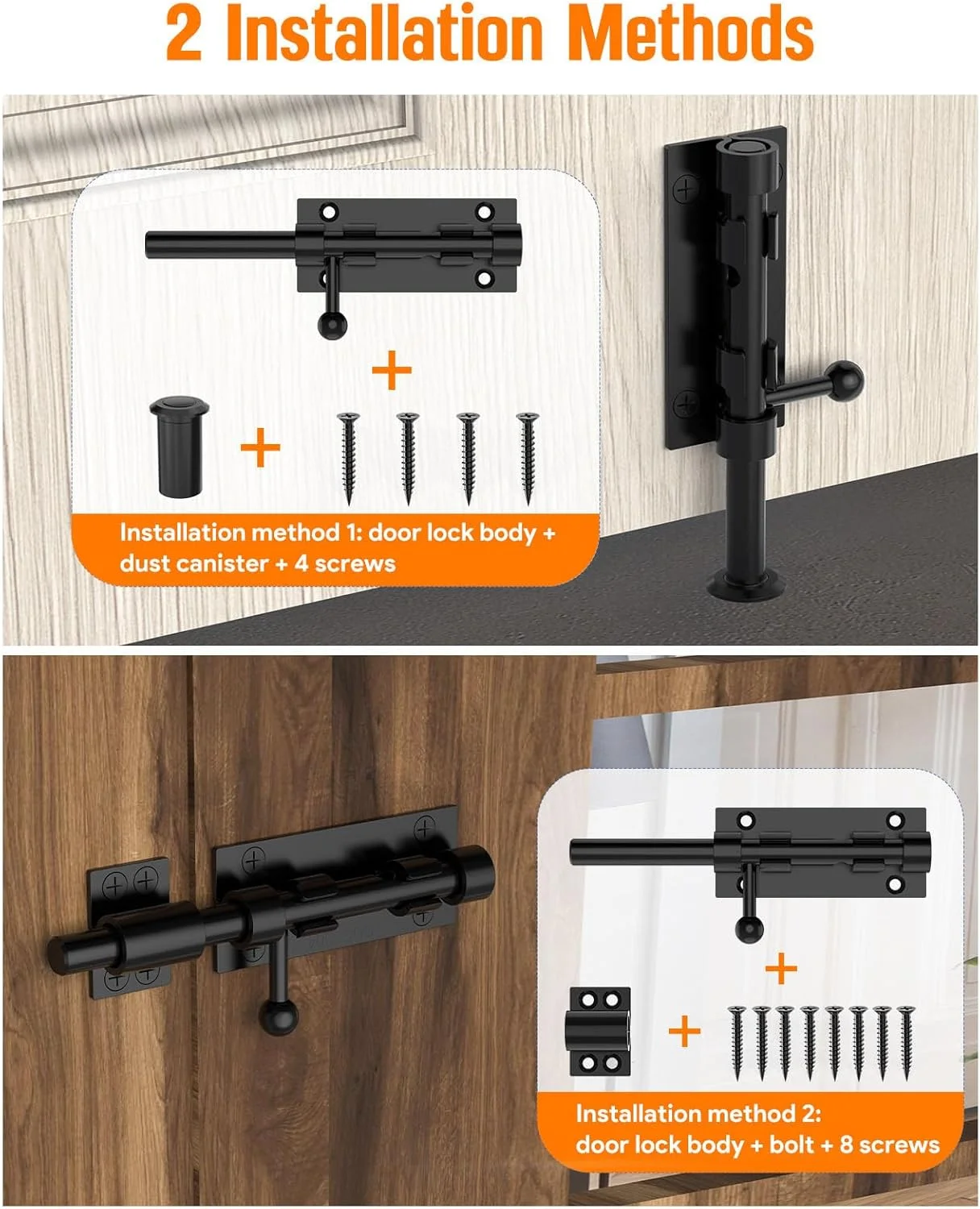 2 Installation Methods

+

+

Installation method 1: door lock body + dust canister + 4 screws

+

+

Installation method 2: door lock body + bolt + 8 screws