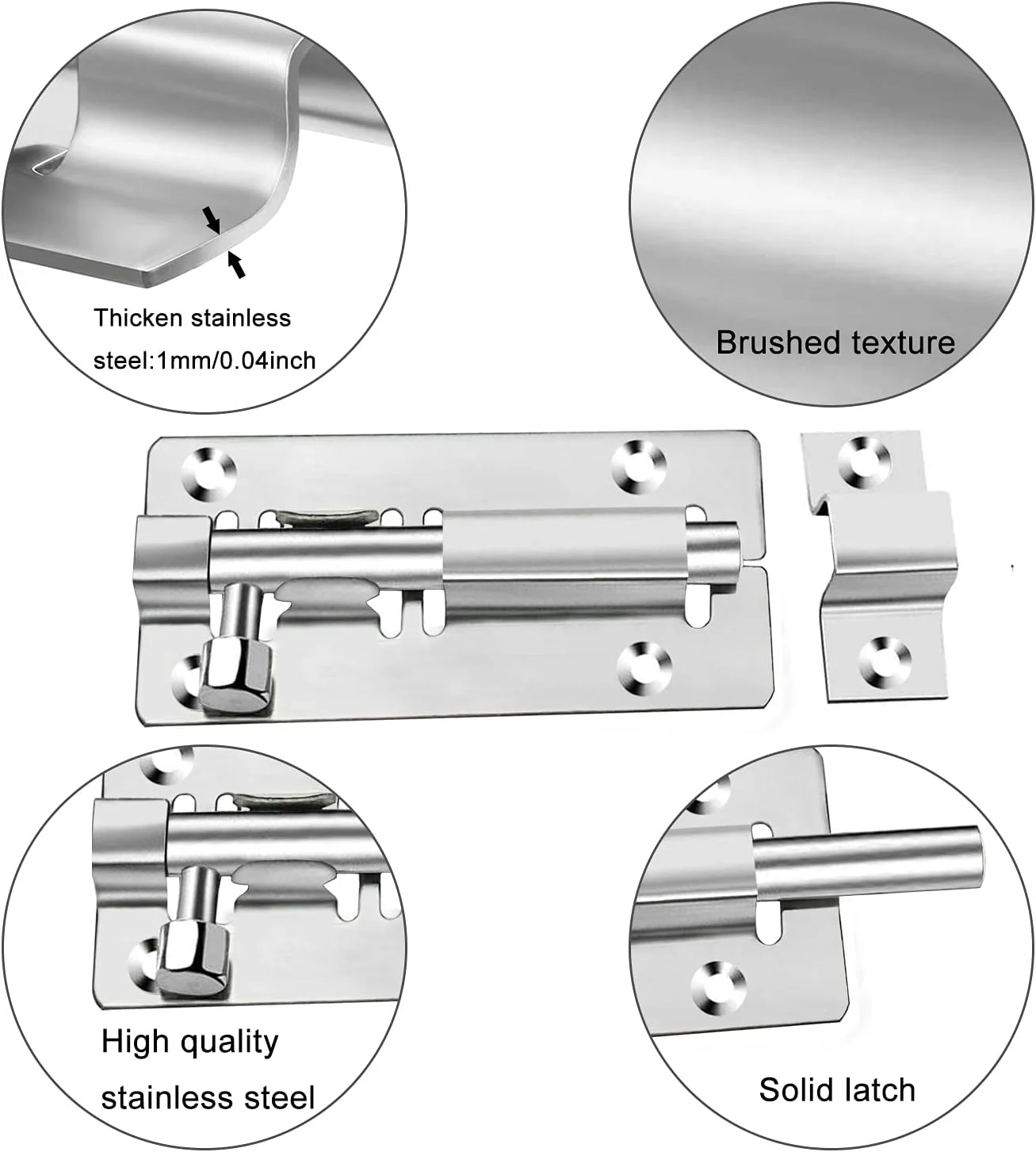 Thicken stainless steel:1mm/0.04inch

Brushed texture

High quality stainless steel

Solid latch