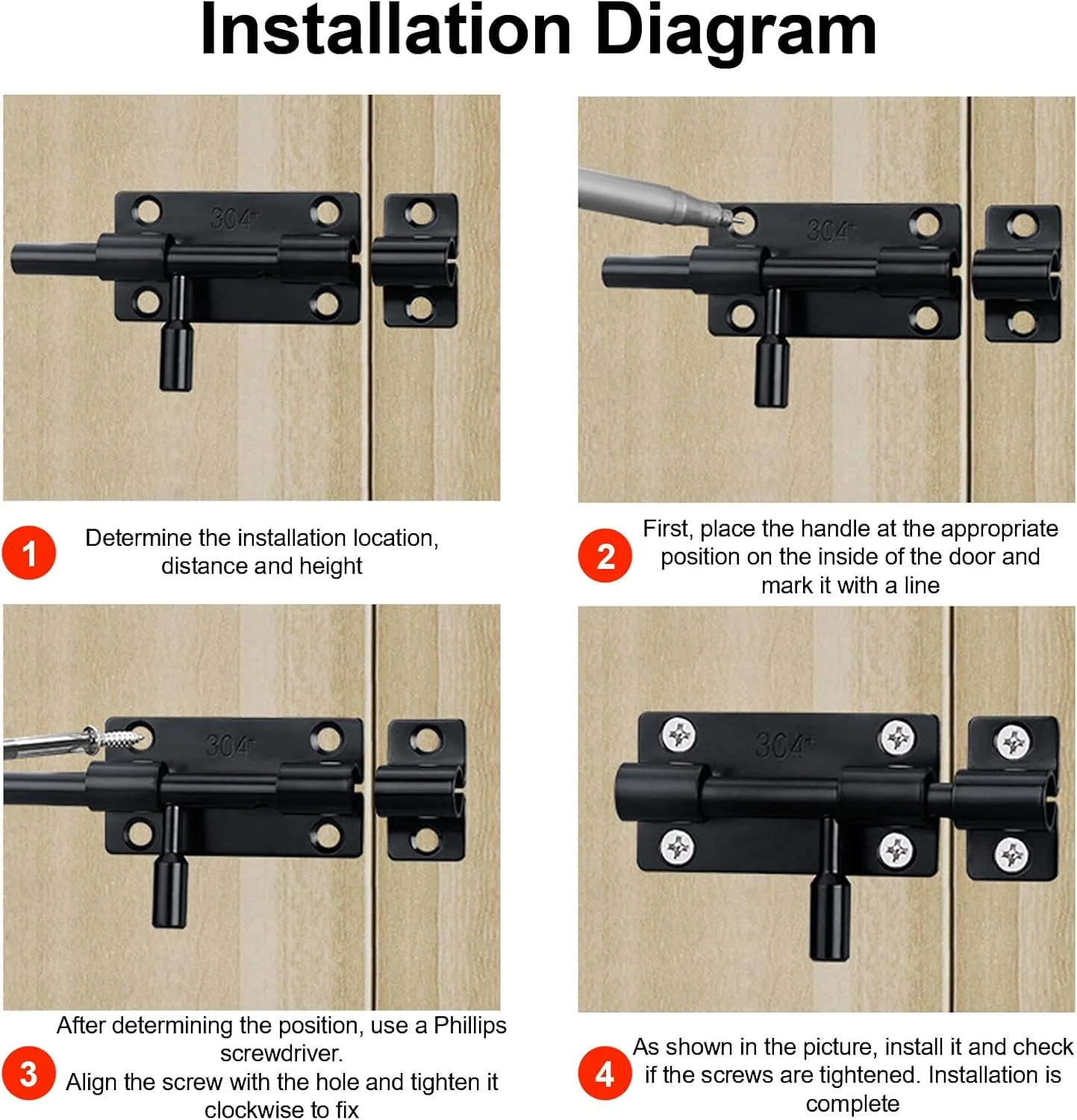 Installation Diagram

304

1 Determine the installation location, distance and height

304

2 First, place the handle at the appropriate position on the inside of the door and mark it with a line

304

3 After determining the position, use a Phillips screwdriver. Align the screw with the hole and tighten it clockwise to fix

304

4 As shown in the picture, install it and check if the screws are tightened. Installation is complete