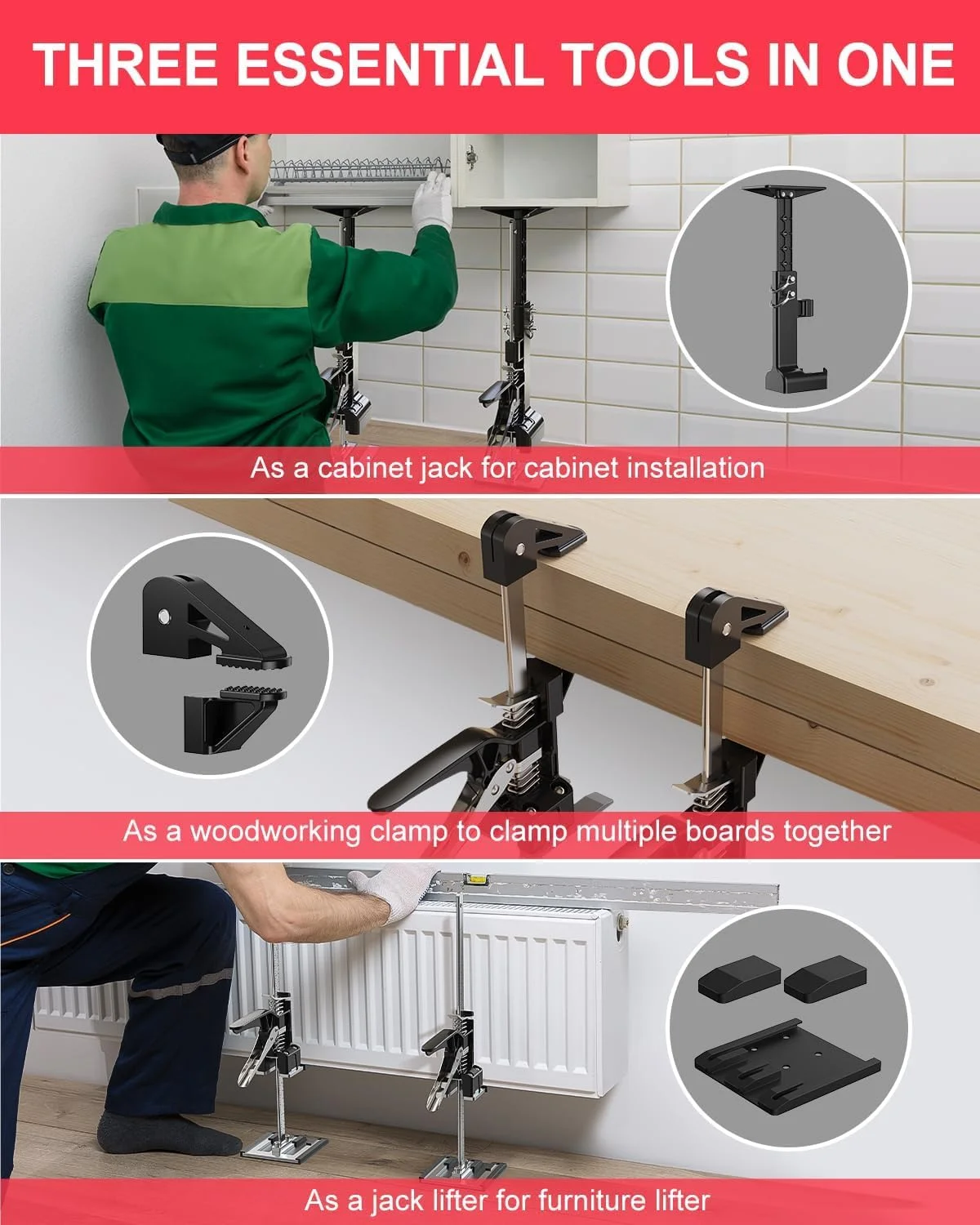 THREE ESSENTIAL TOOLS IN ONE

As a cabinet jack for cabinet installation

As a woodworking clamp to clamp multiple boards together

As a jack lifter for furniture lifter