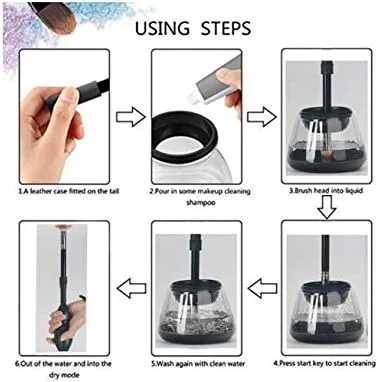 USING STEPS

1.A leather case fitted on the tail

2.Pour in some makeup cleaning shampoo

3.Brush head into liquid

4.Press start key to start cleaning

5.Wash again with clean water

6.Out of the water and into the dry mode