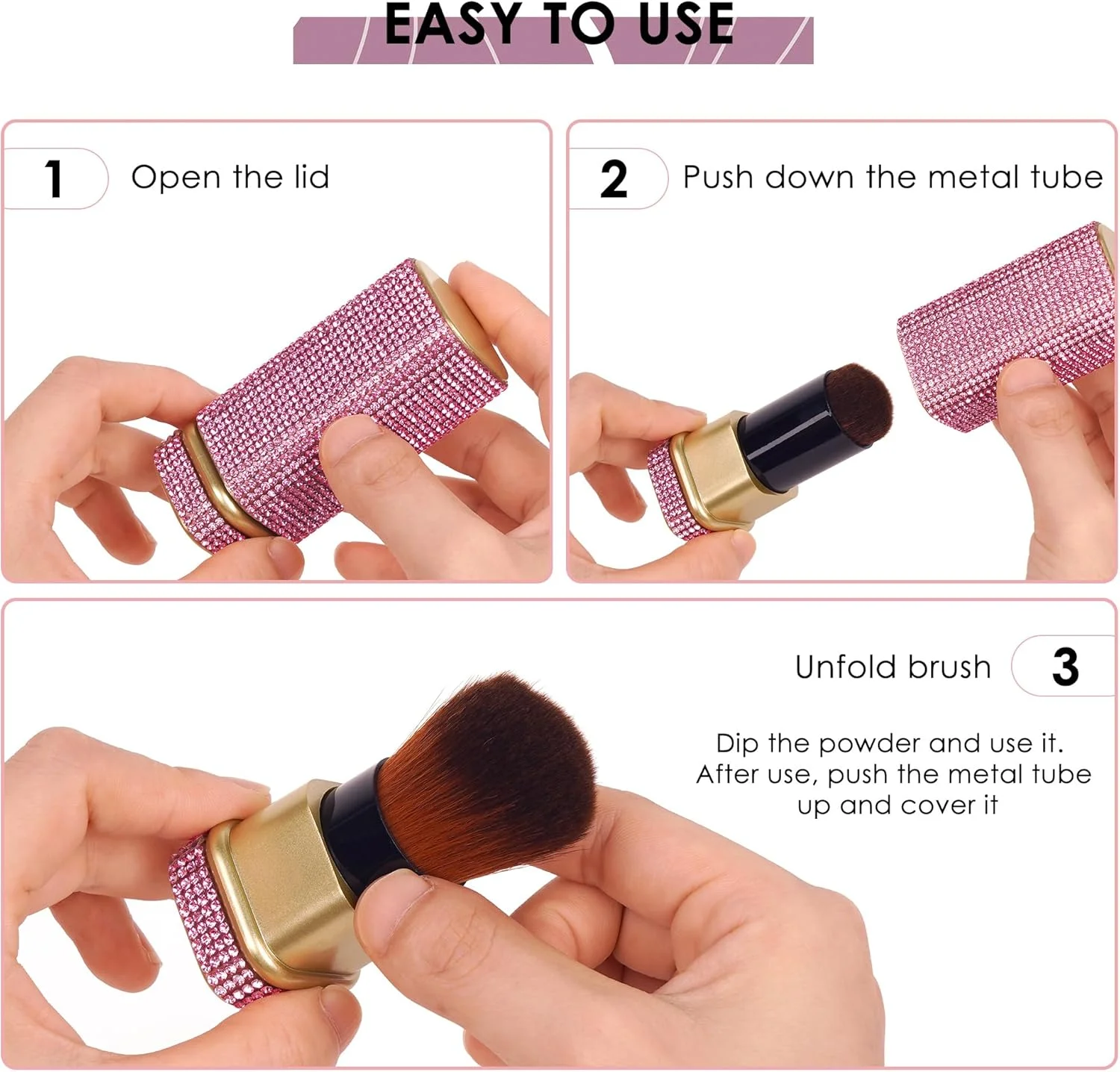 EASY TO USE

1 Open the lid

2 Push down the metal tube

Unfold brush 3

Dip the powder and use it. After use, push the metal tube up and cover it