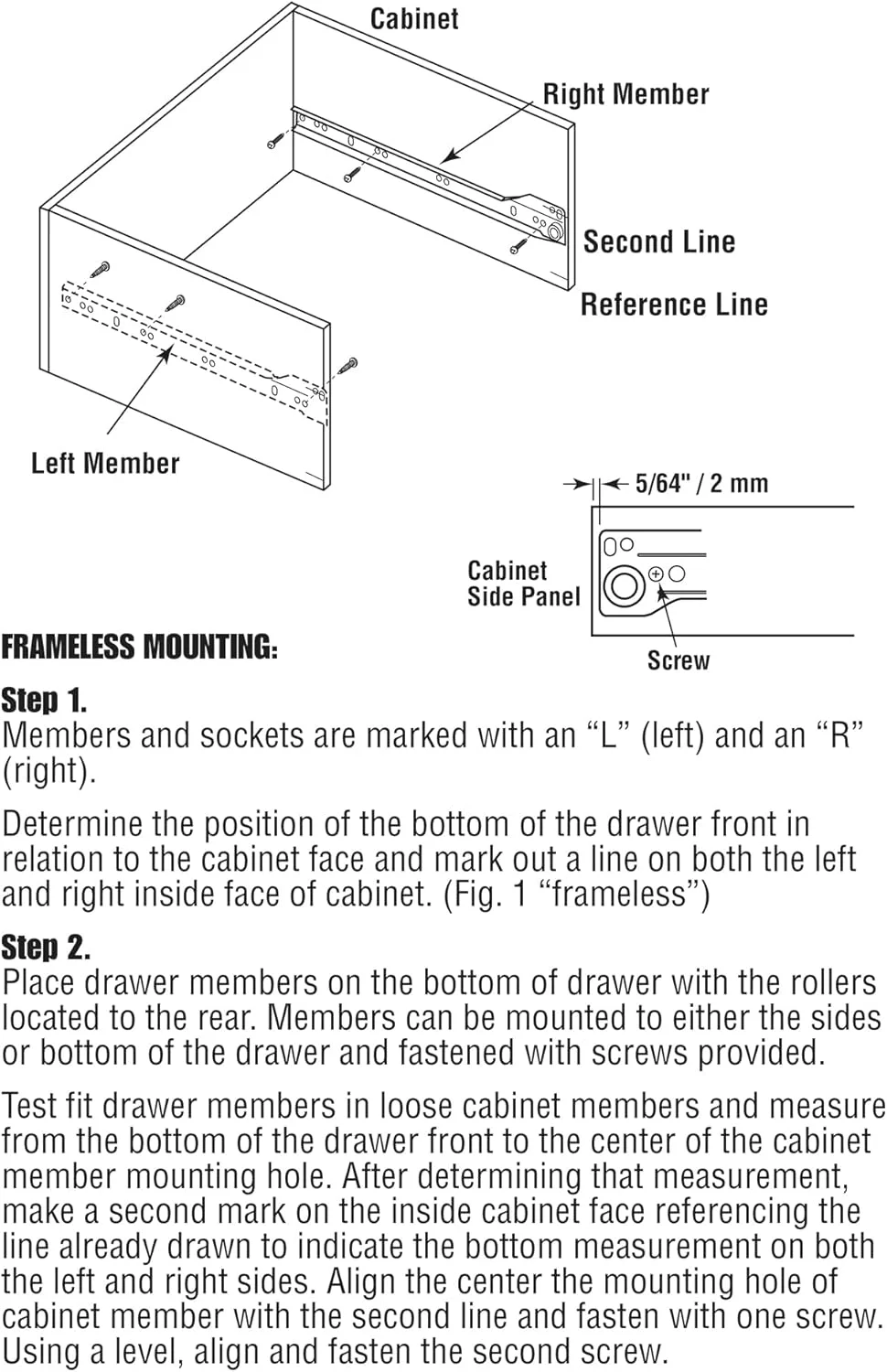 Cabinet

Right Member

Second Line

Reference Line

Left Member

5/64" / 2 mm

Cabinet Side Panel

Screw

FRAMELESS MOUNTING:

Step 1.
Members and sockets are marked with an “L” (left) and an “R” (right).

Determine the position of the bottom of the drawer front in relation to the cabinet face and mark out a line on both the left and right inside face of cabinet. (Fig. 1 “frameless”)

Step 2.
Place drawer members on the bottom of drawer with the rollers located to the rear. Members can be mounted to either the sides or bottom of the drawer and fastened with screws provided.

Test fit drawer members in loose cabinet members and measure from the bottom of the drawer front to the center of the cabinet member mounting hole. After determining that measurement, make a second mark on the inside cabinet face referencing the line already drawn to indicate the bottom measurement on both the left and right sides. Align the center the mounting hole of cabinet member with the second line and fasten with one screw. Using a level, align and fasten the second screw.