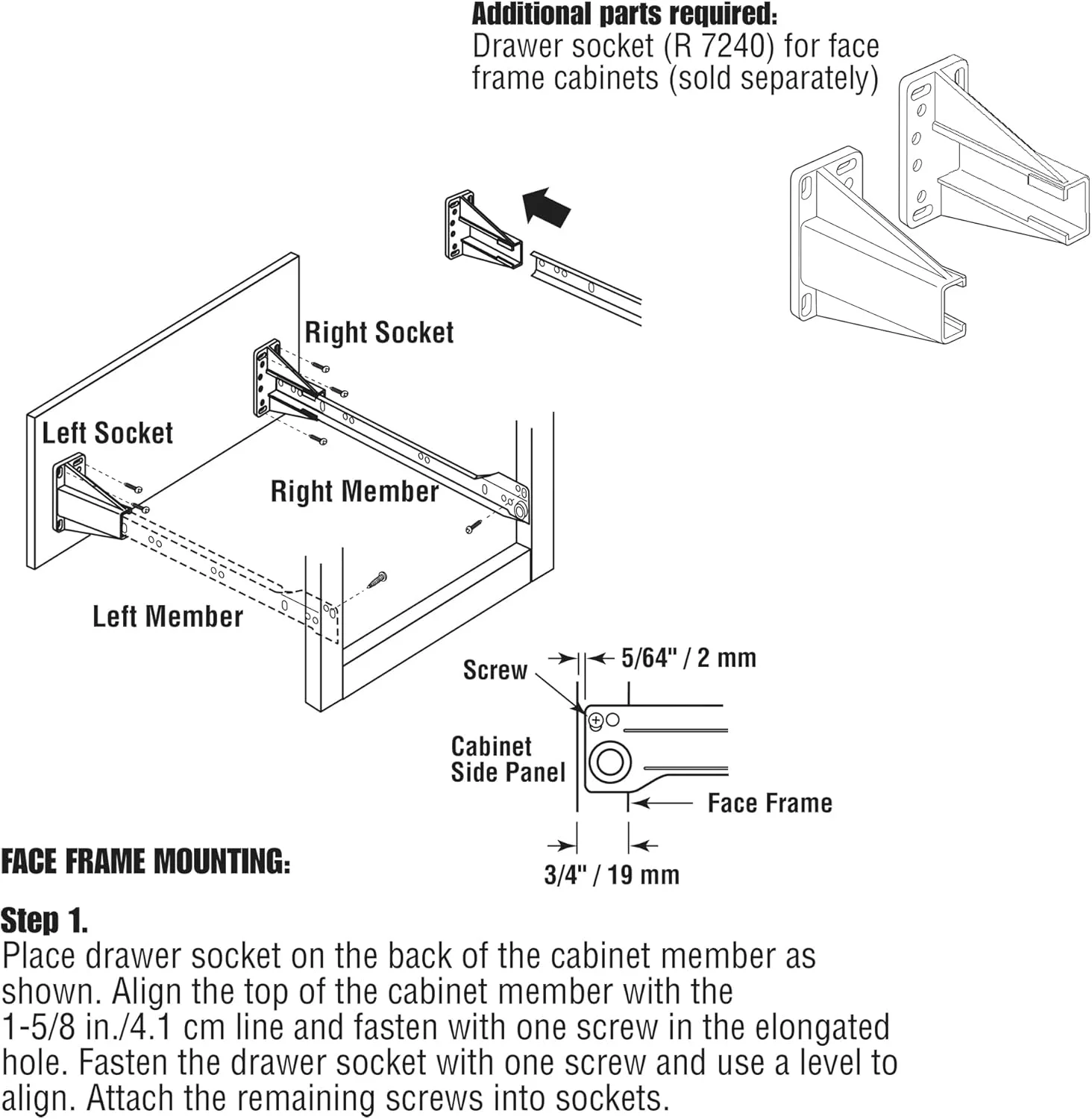 Additional parts required:
Drawer socket (R 7240) for face frame cabinets (sold separately)

Right Socket

Left Socket

Right Member

Left Member

Screw

5/64" / 2 mm

Cabinet Side Panel

Face Frame

3/4" / 19 mm

FACE FRAME MOUNTING:

Step 1.
Place drawer socket on the back of the cabinet member as shown. Align the top of the cabinet member with the 1-5/8 in./4.1 cm line and fasten with one screw in the elongated hole. Fasten the drawer socket with one screw and use a level to align. Attach the remaining screws into sockets.