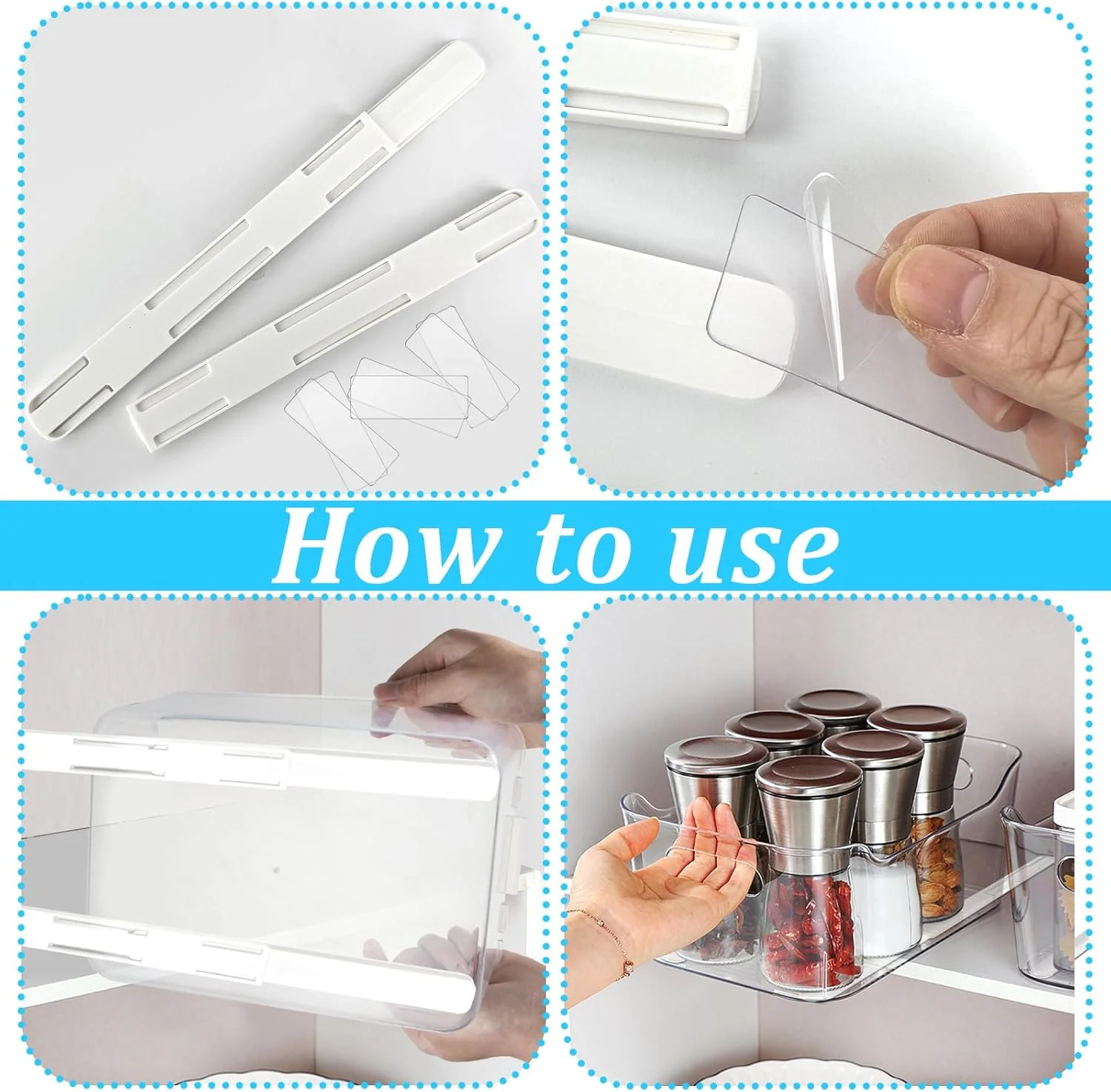 How to use