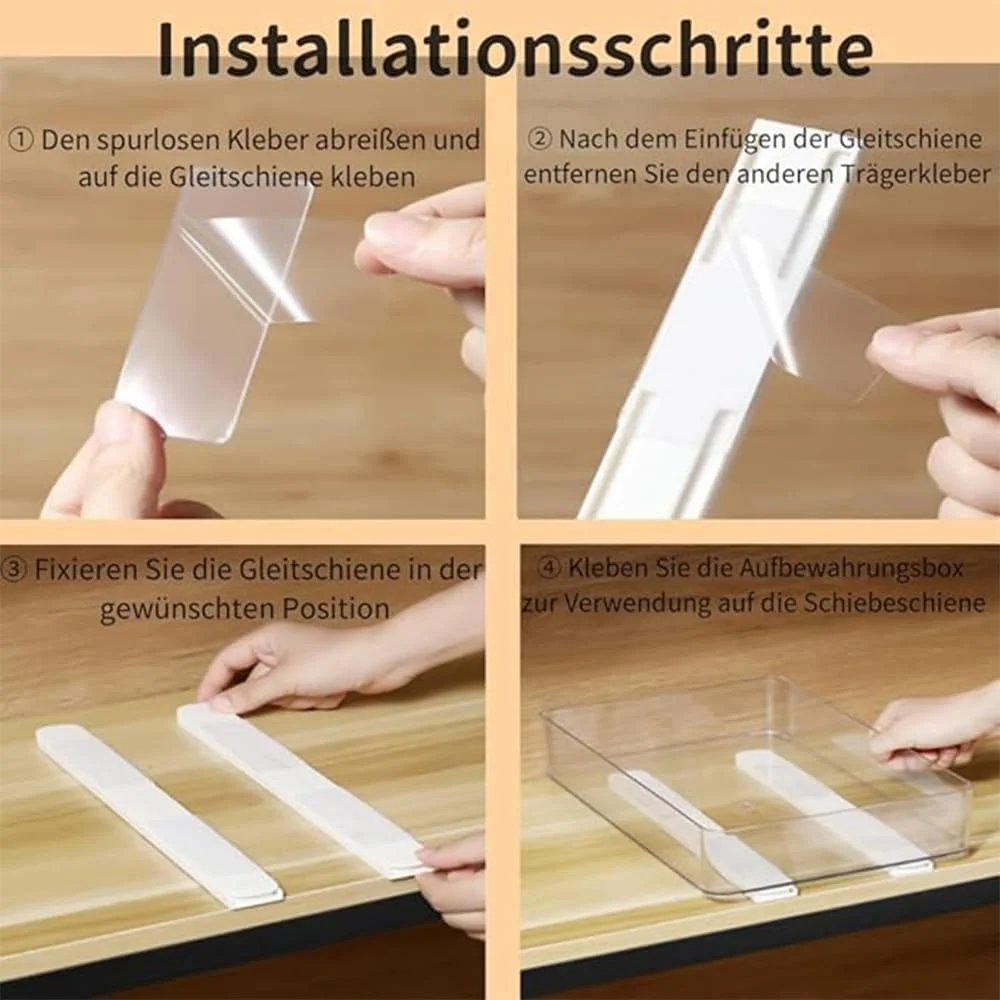 Installationsschritte

① Den spurlosen Kleber abreißen und auf die Gleitschiene kleben

② Nach dem Einfügen der Gleitschiene entfernen Sie den anderen Trägerkleber

③ Fixieren Sie die Gleitschiene in der gewünschten Position

④ Kleben Sie die Aufbewahrungsbox zur Verwendung auf die Schiebeschiene