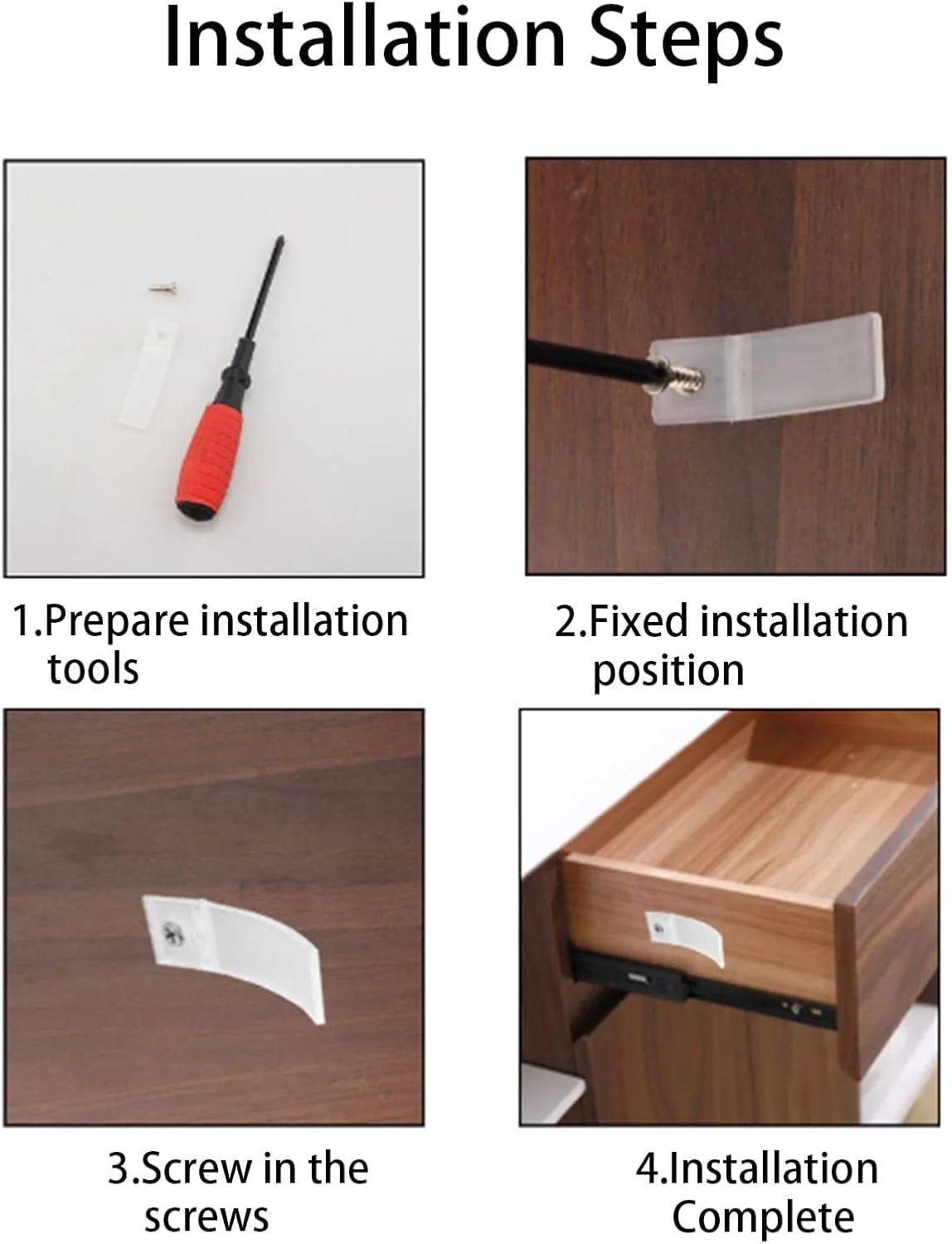 Installation Steps

1.Prepare installation tools

2.Fixed installation position

3.Screw in the screws

4.Installation Complete