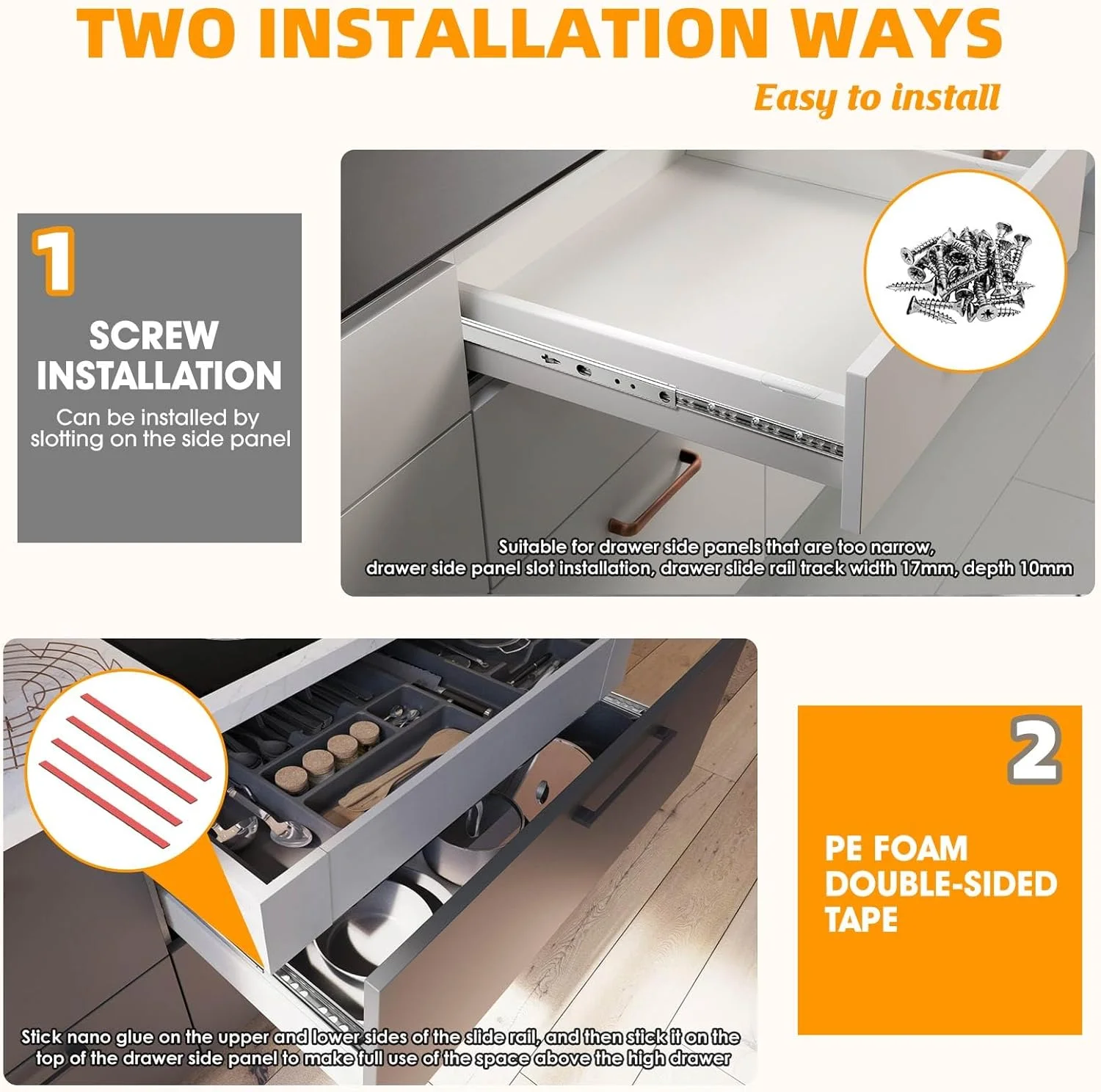 TWO INSTALLATION WAYS

Easy to install

1

SCREW INSTALLATION

Can be installed by slotting on the side panel

Suitable for drawer side panels that are too narrow, drawer side panel slot installation, drawer slide rail track width 17mm, depth 10mm

2

PE FOAM DOUBLE-SIDED TAPE

Stick nano glue on the upper and lower sides of the slide rail, and then stick it on the top of the drawer side panel to make full use of the space above the high drawer