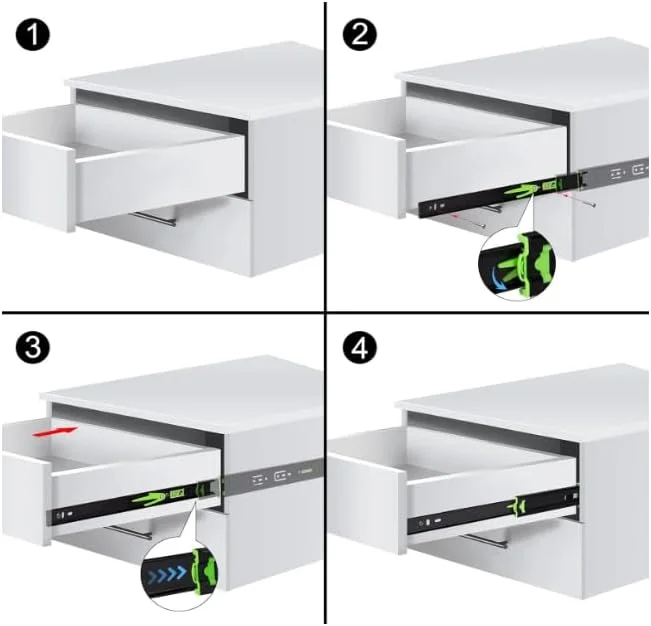 1

2

3

4