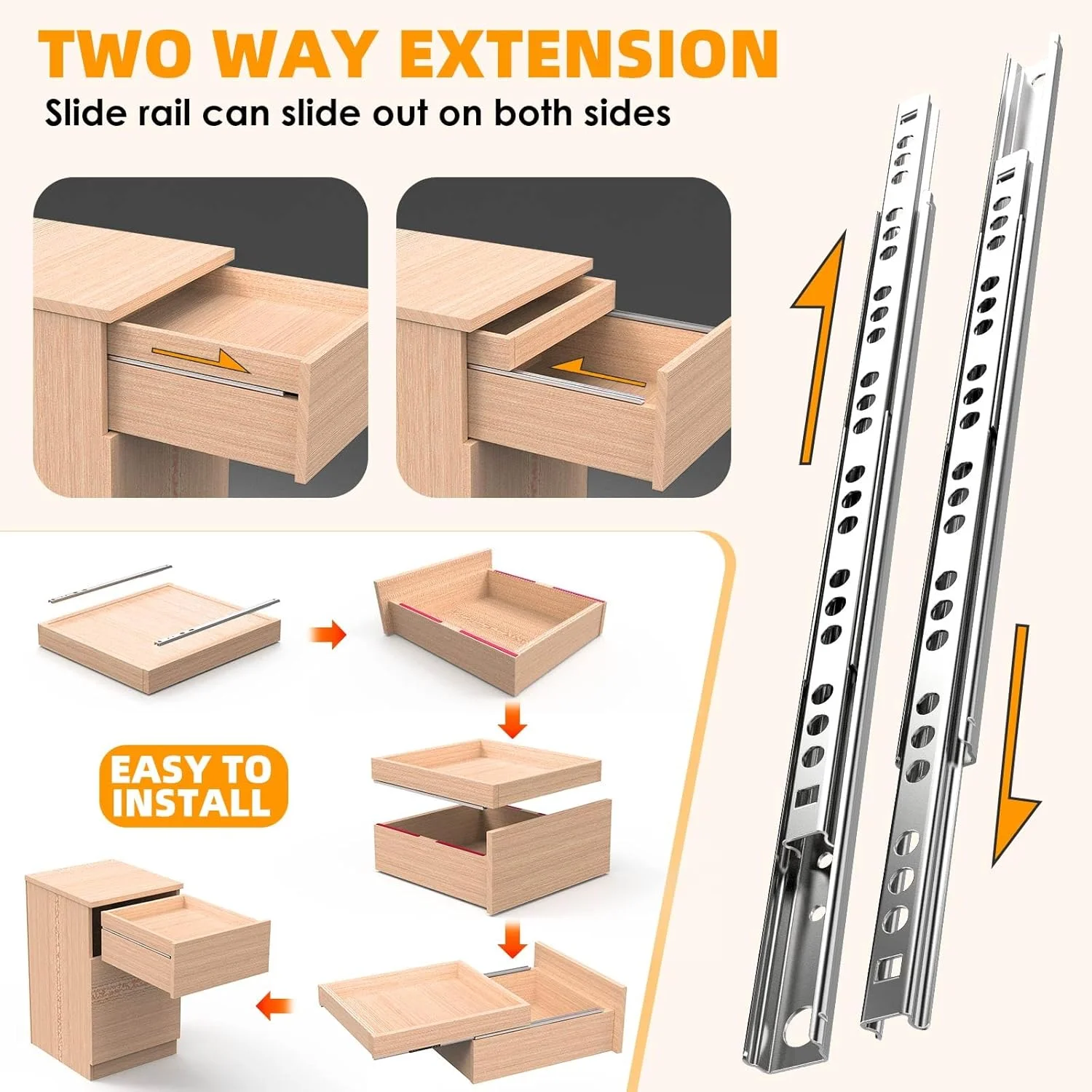 TWO WAY EXTENSION

Slide rail can slide out on both sides

EASY TO INSTALL