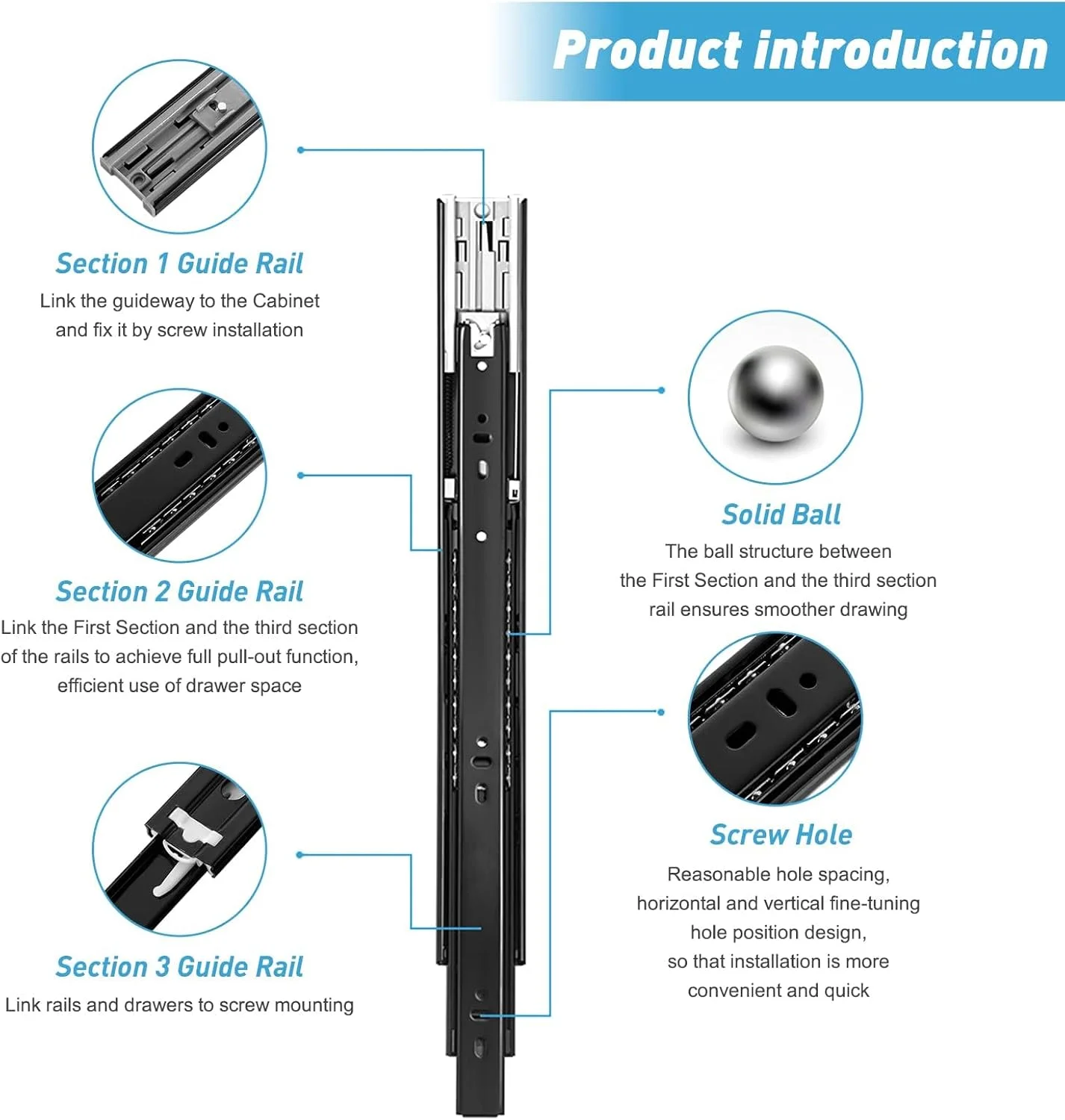 Product introduction

Section 1 Guide Rail
Link the guideway to the Cabinet and fix it by screw installation

Section 2 Guide Rail
Link the First Section and the third section of the rails to achieve full pull-out function, efficient use of drawer space

Section 3 Guide Rail
Link rails and drawers to screw mounting

Solid Ball
The ball structure between the First Section and the third section rail ensures smoother drawing

Screw Hole
Reasonable hole spacing, horizontal and vertical fine-tuning hole position design, so that installation is more convenient and quick